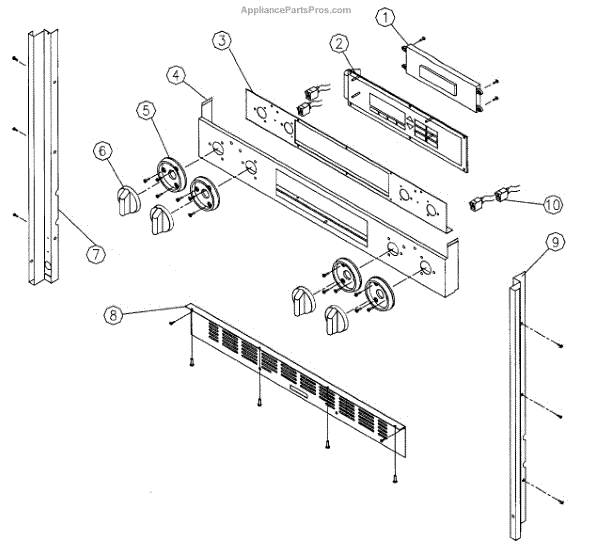 AppliancePartsPros.com

1
2
3
4
5
6
7
8
9
10