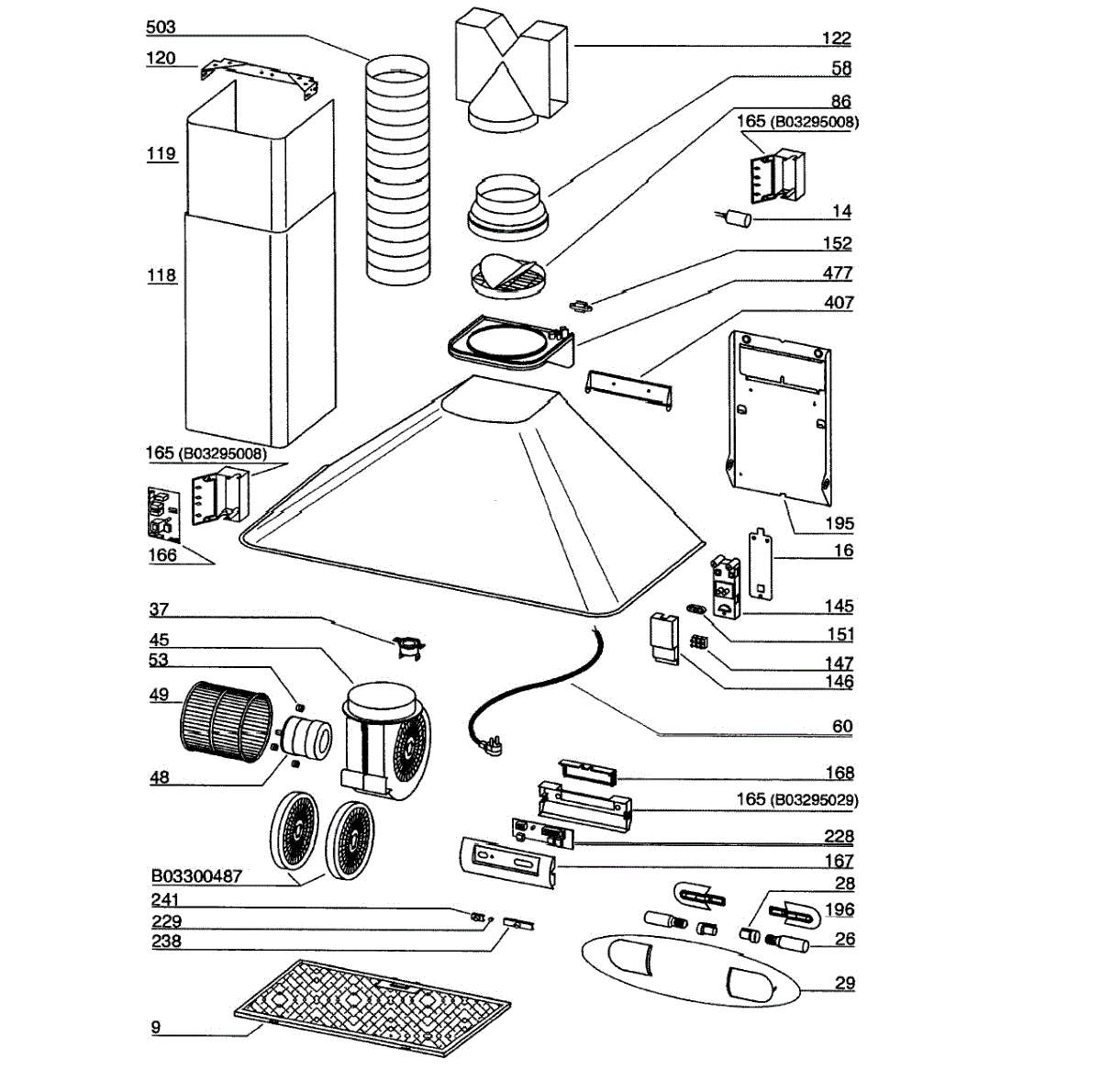 503
120
119
118
165 (B03295008)
166
37
45
53
49
48
B03300487
241
229
238
9
122
58
86
165 (B03295008)
14
152
477
407
195
16
145
151
147
146
60
168
165 (B03295029)
228
167
28
196
26
29