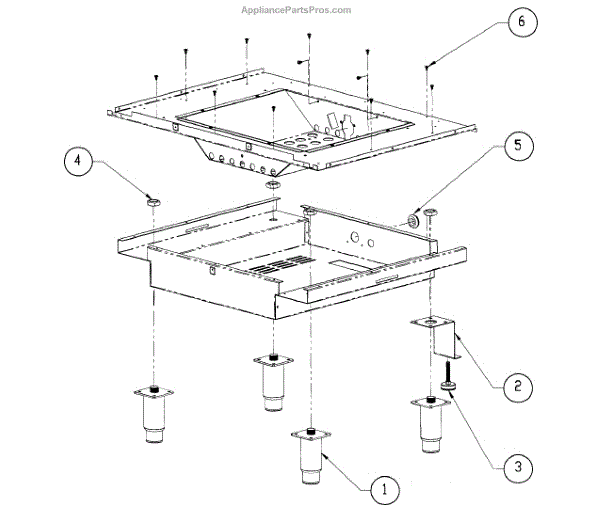 AppliancePartsPros.com

6

4

5

2

3

1