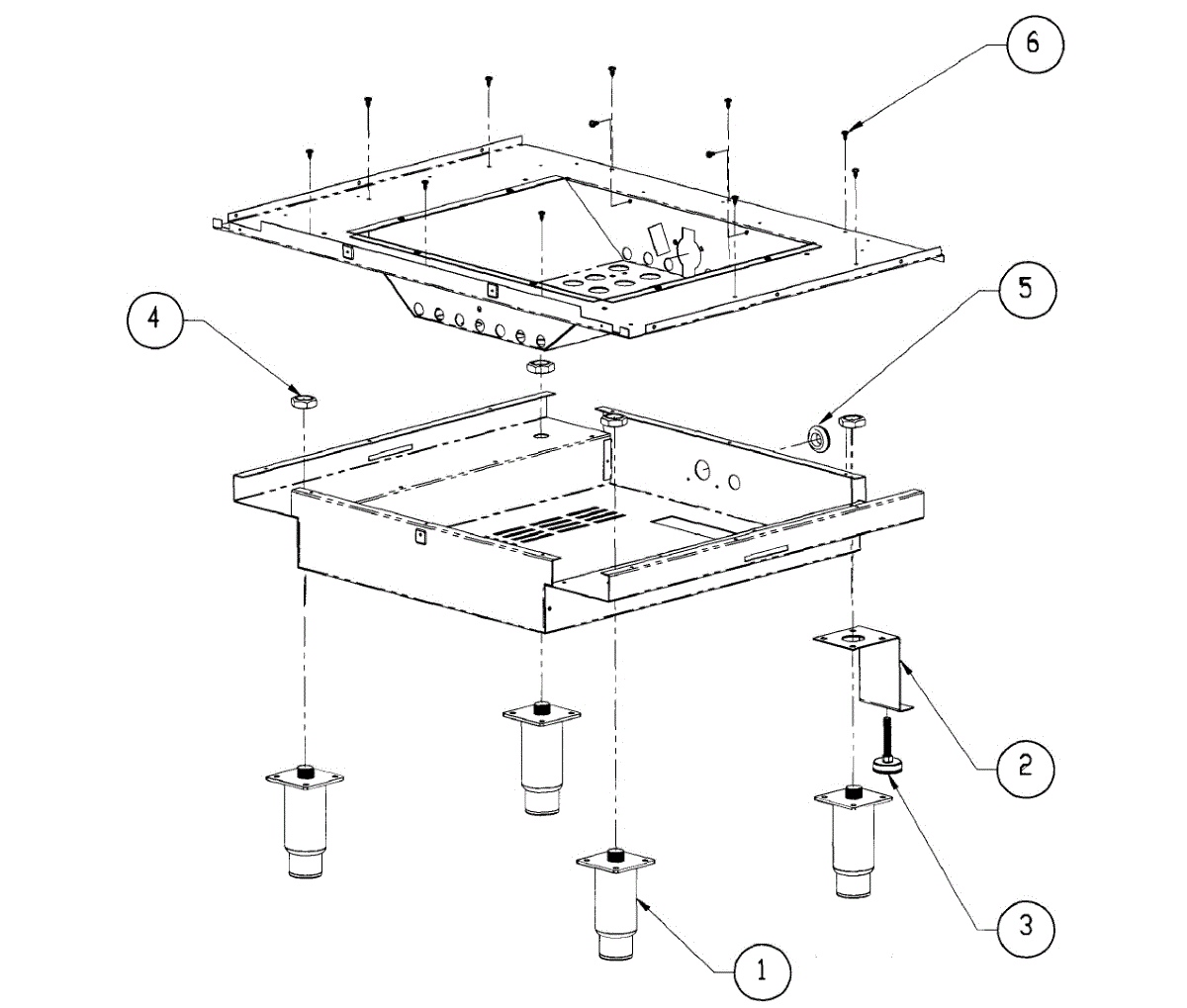 6

5

4

2

3

1