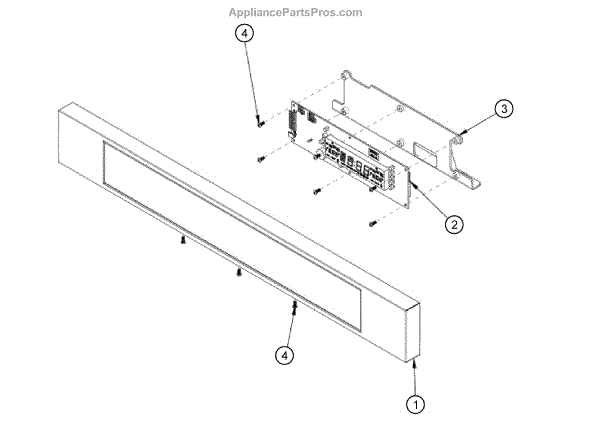 AppliancePartsPros.com

4

3

2

4

1