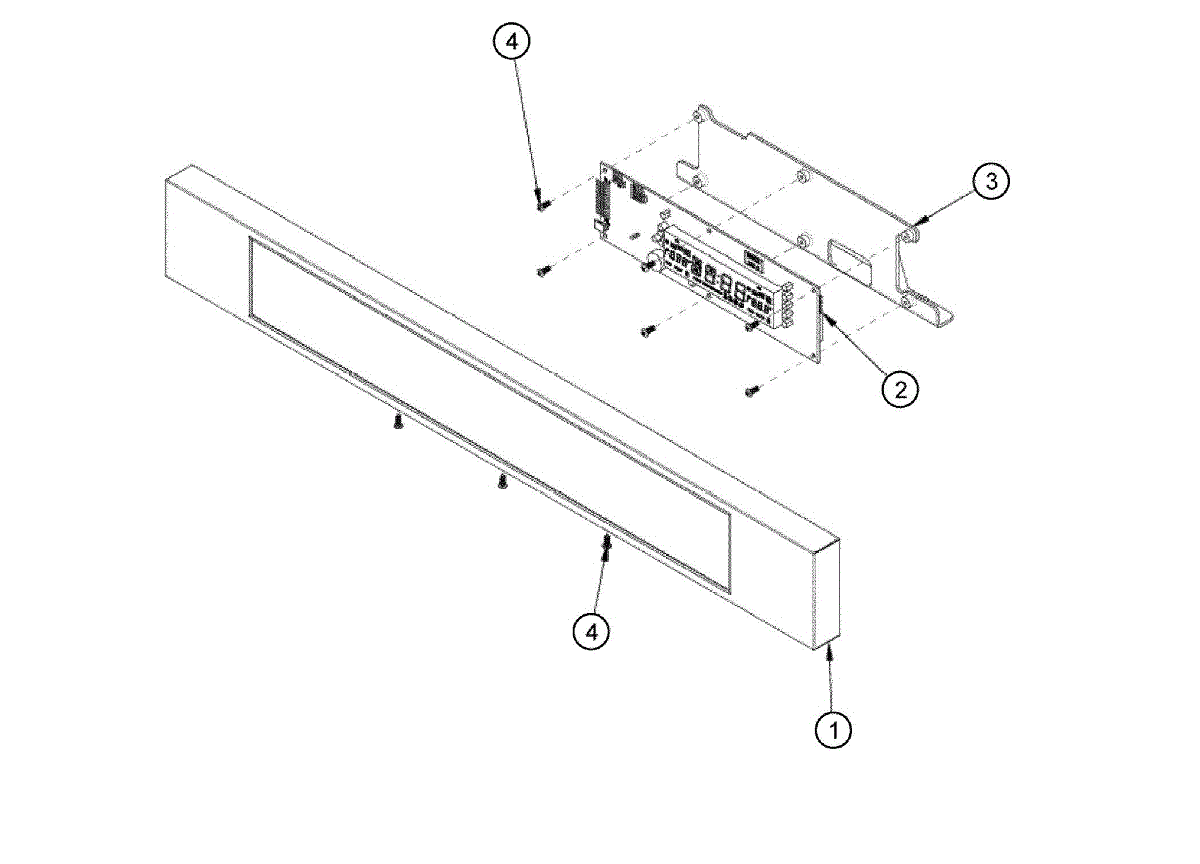 4
3
2
4
1