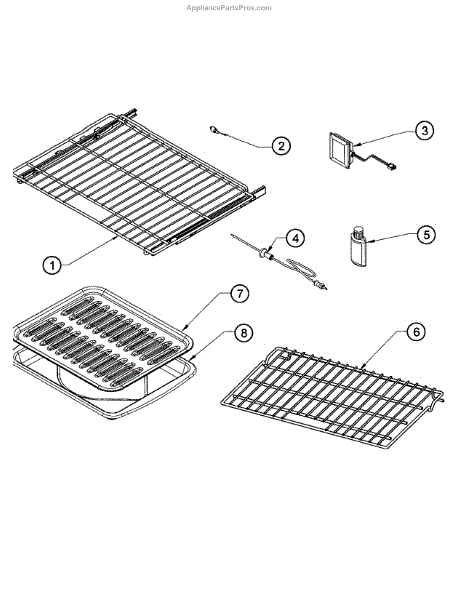 AppliancePartsPros.com

2

3

1

4

5

7

8

6