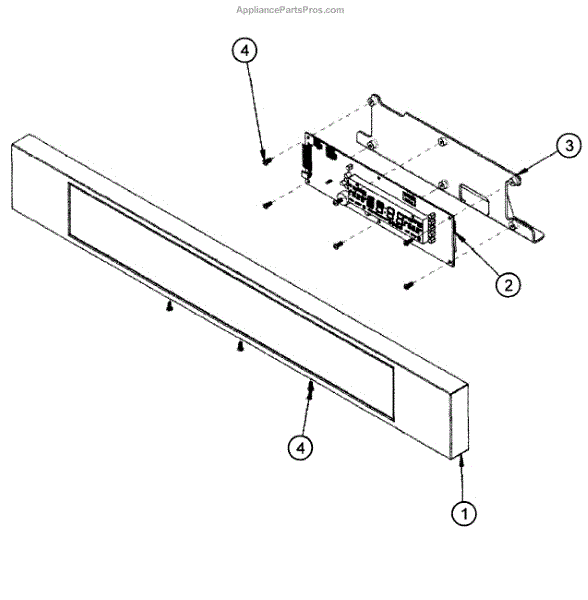 AppliancePartsPros.com

4

3

2

4

1