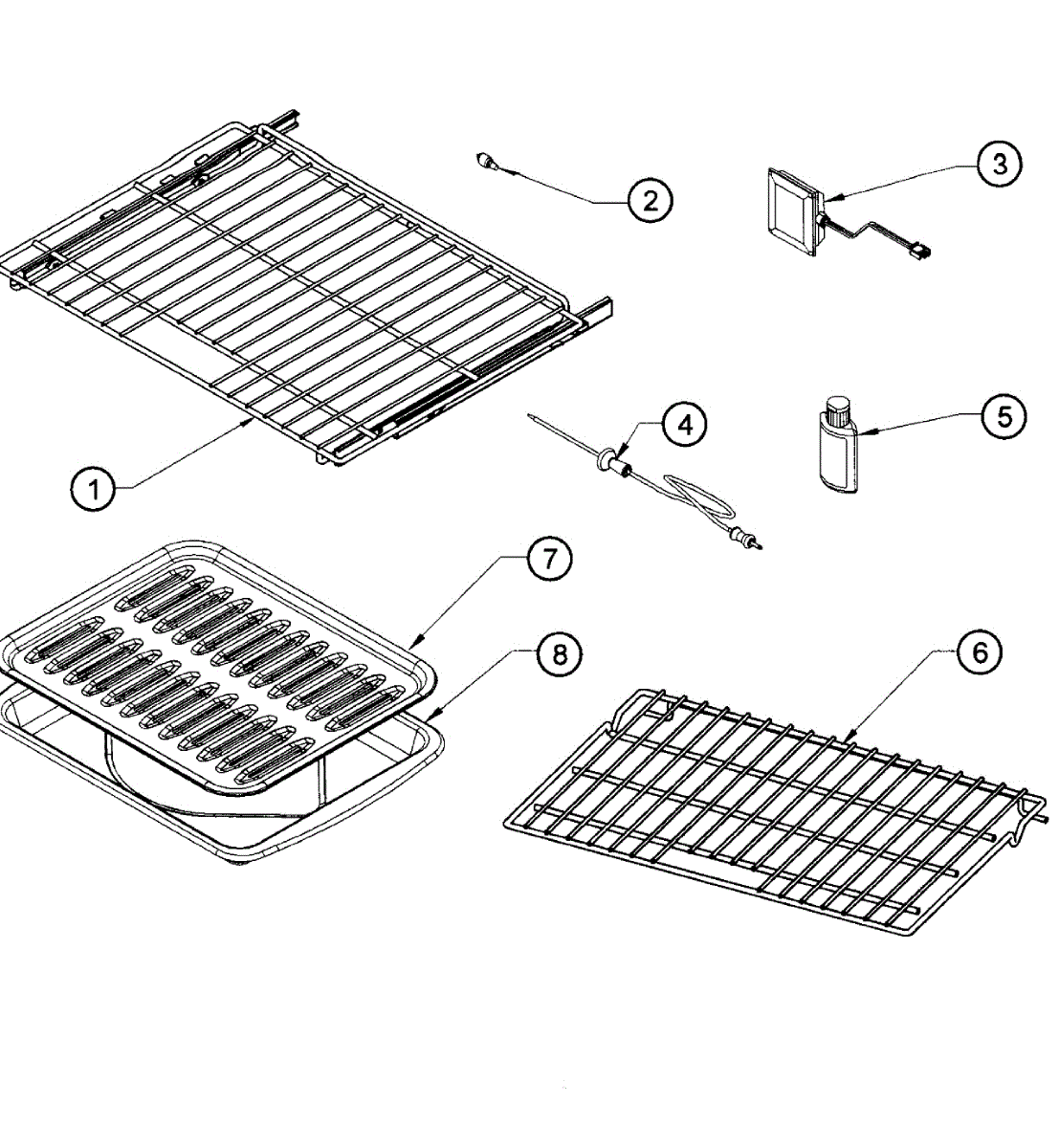 2
3
1
4
5
7
8
6