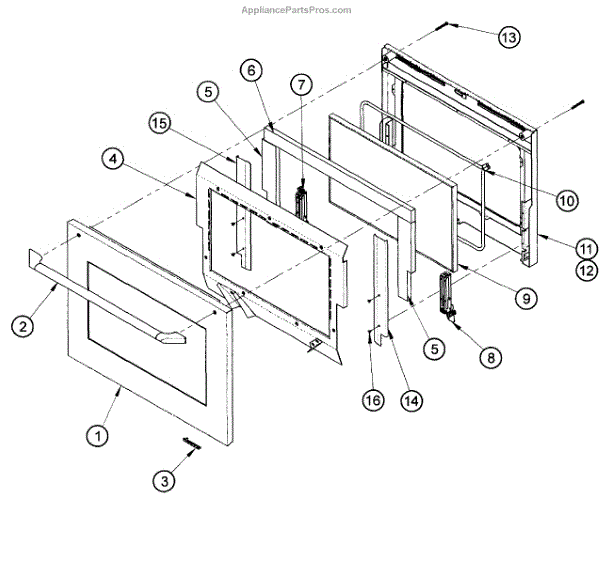 AppliancePartsPros.com

13
6
7
5
15
4
10
11
12
9
2
5
8
16
14
1
3