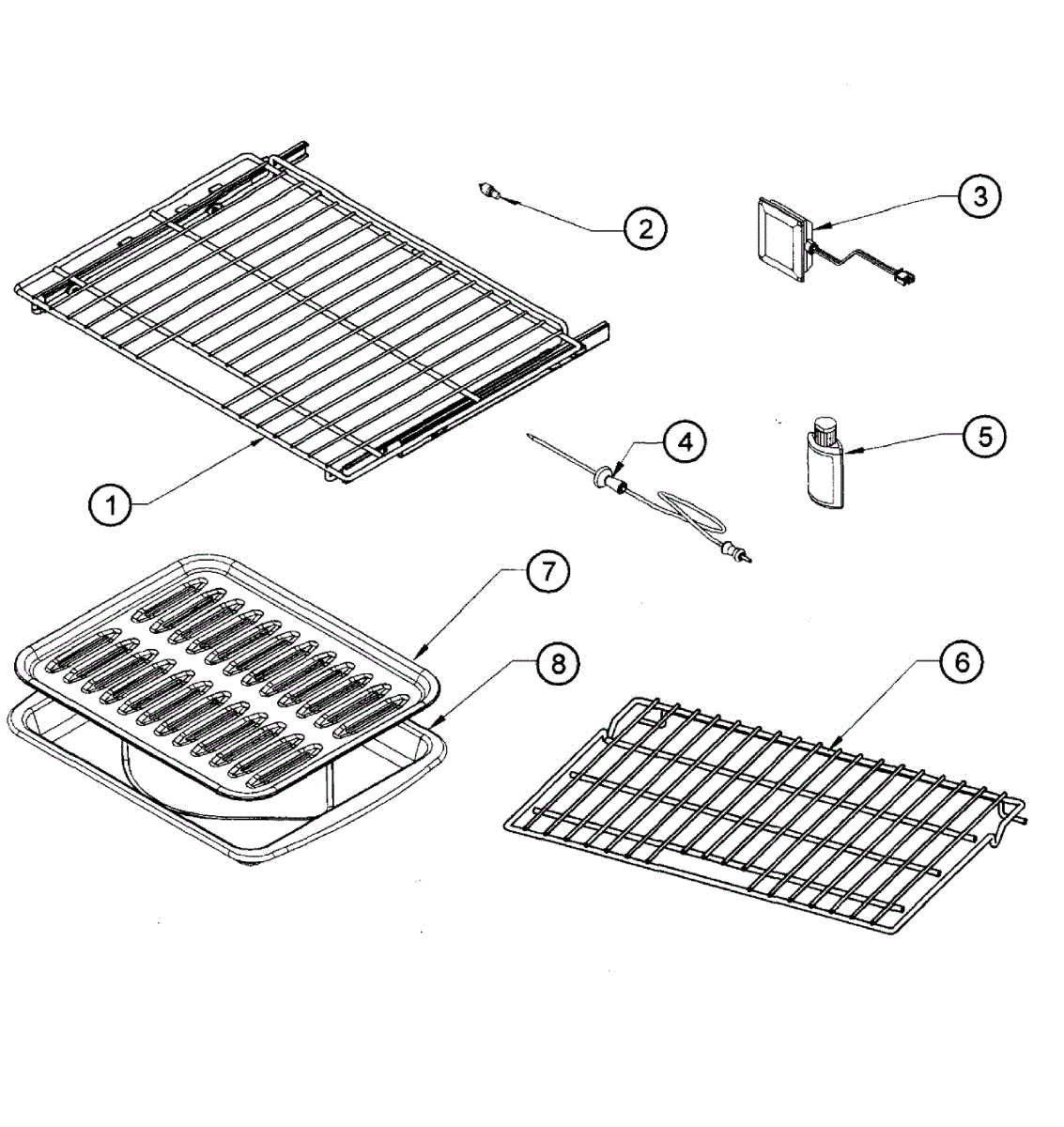 2
3
1
4
5
7
8
6