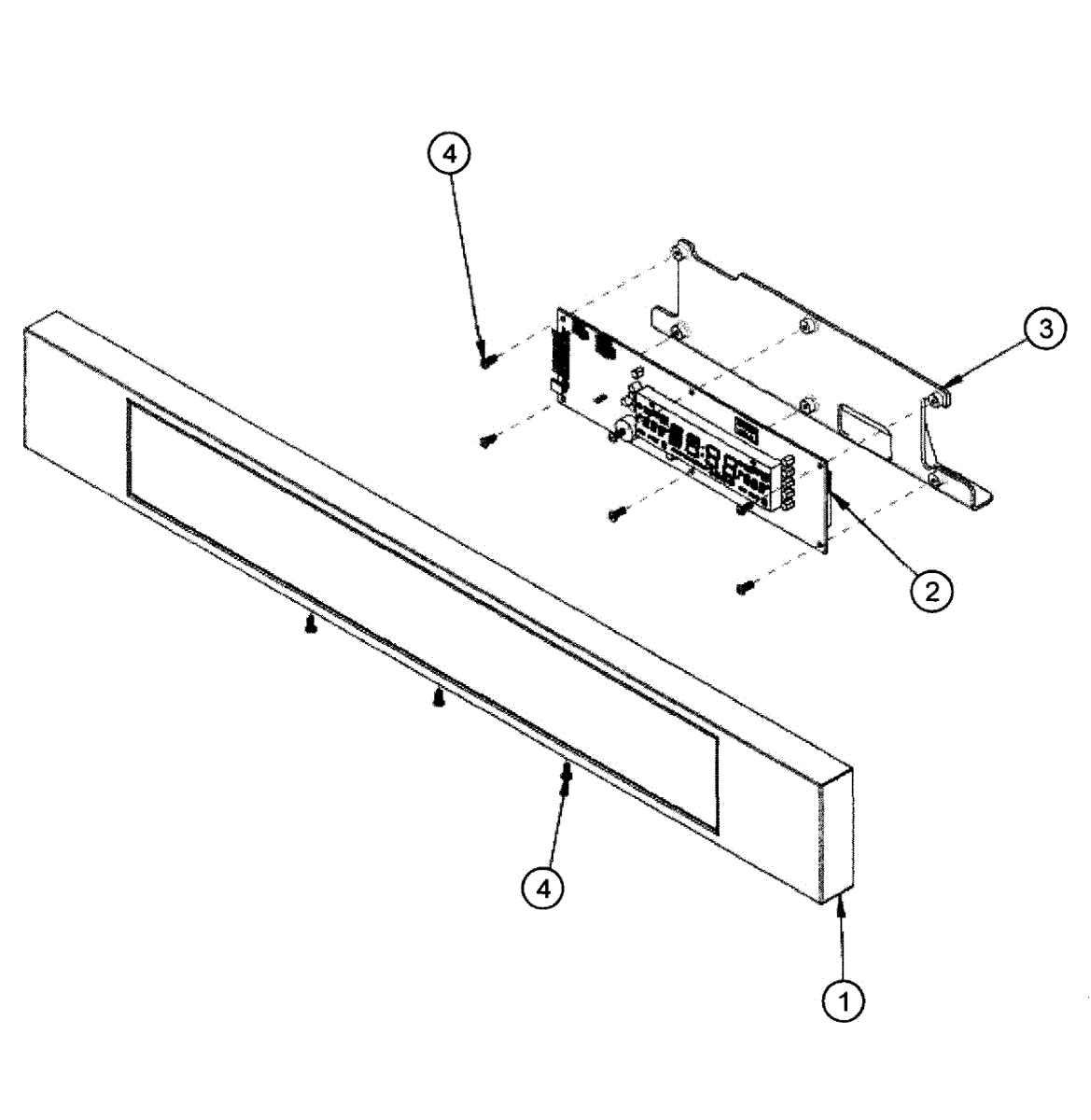 4
3
2
4
1