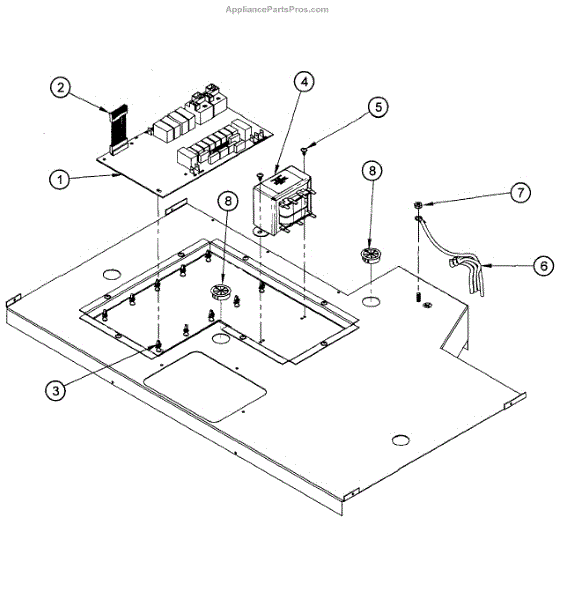 AppliancePartsPros.com

2
4
5
1
8
8
7
6
3