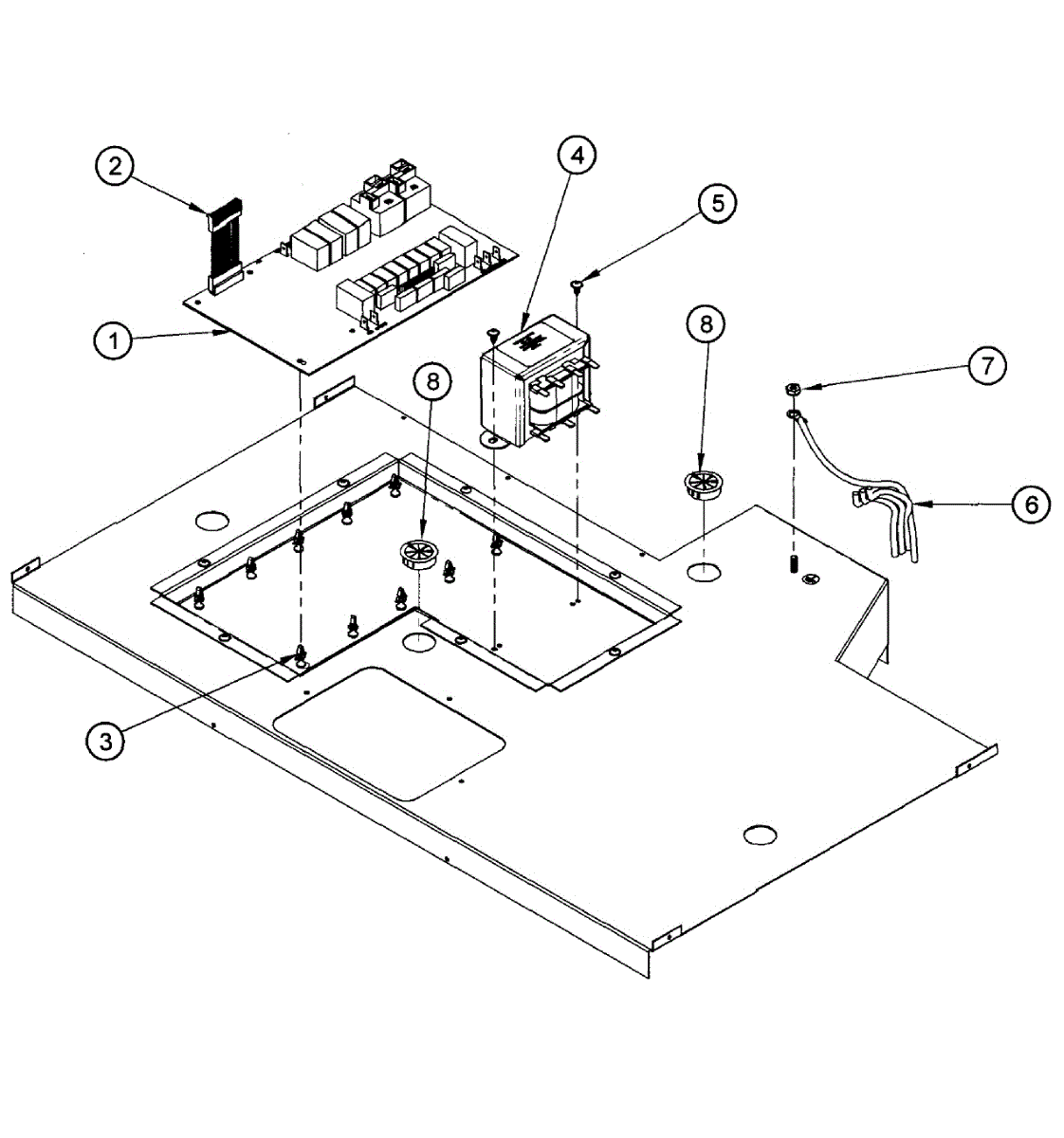 2
4
5
1
8
8
7
6
3