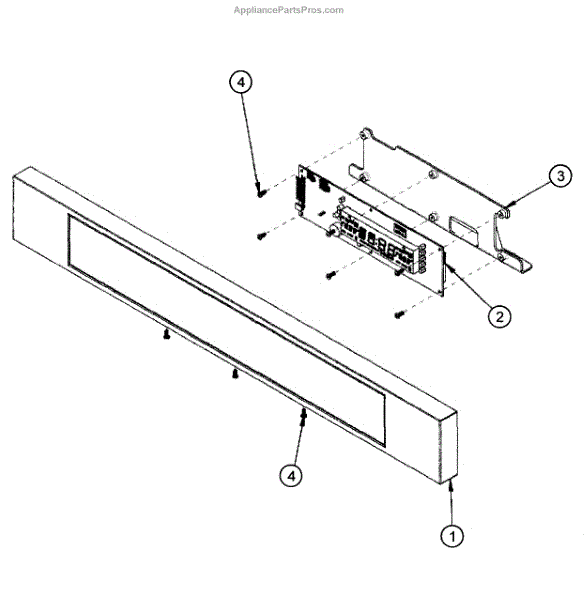 AppliancePartsPros.com

4

3

2

4

1