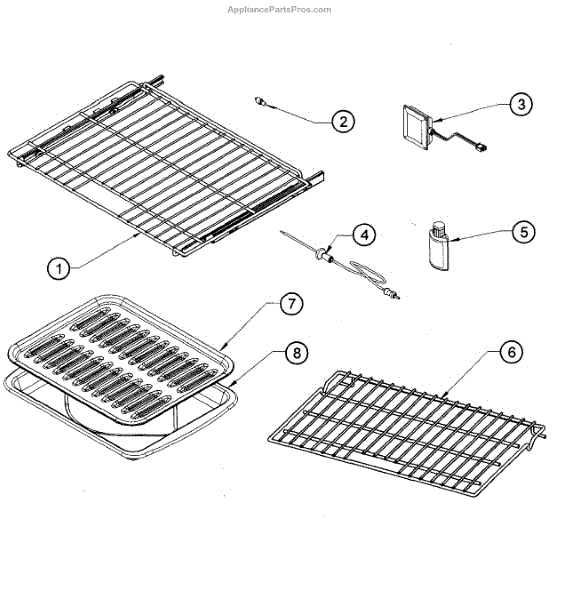 AppliancePartsPros.com

2

3

1

4

5

7

8

6