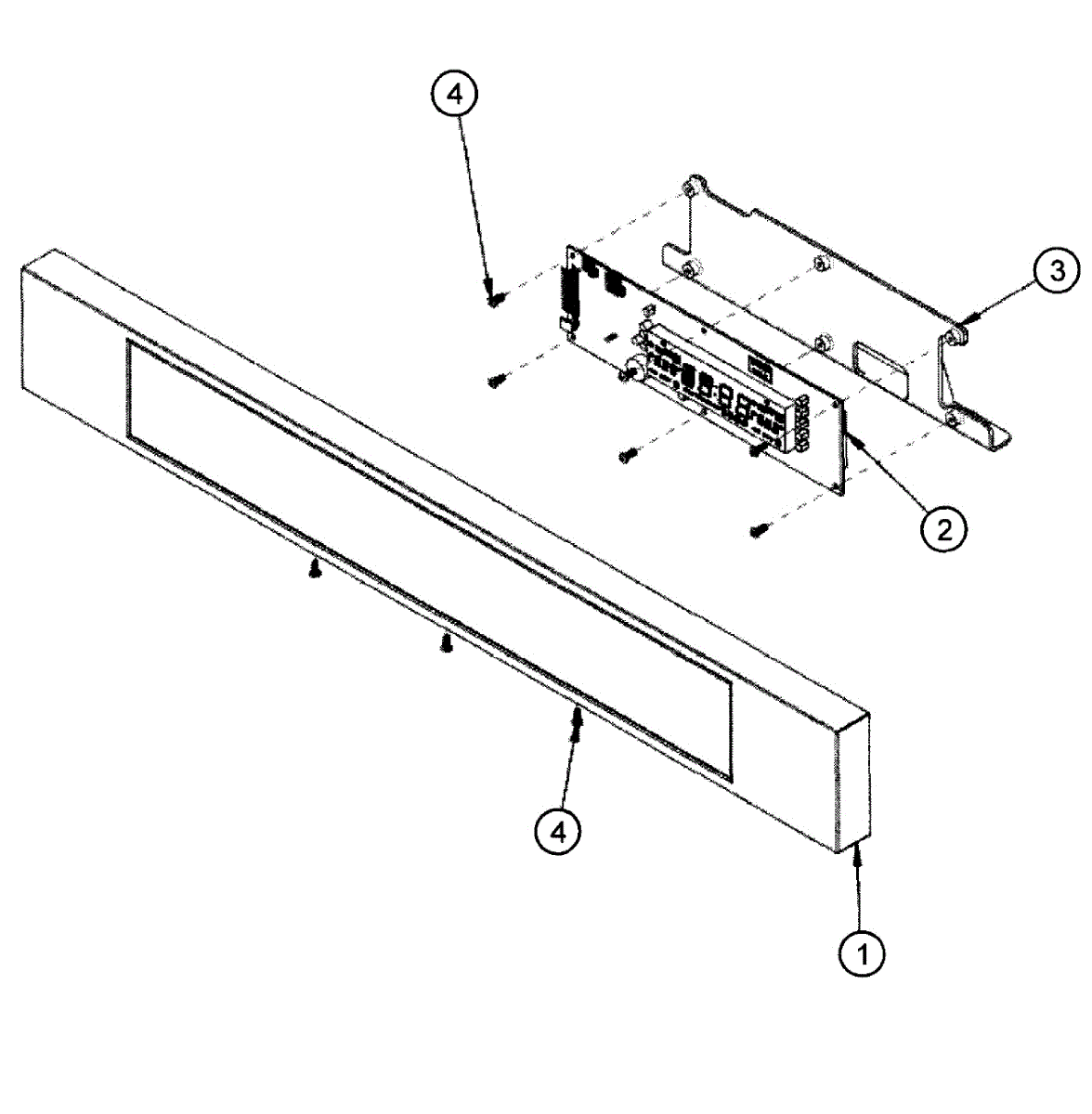 4
3
2
4
1