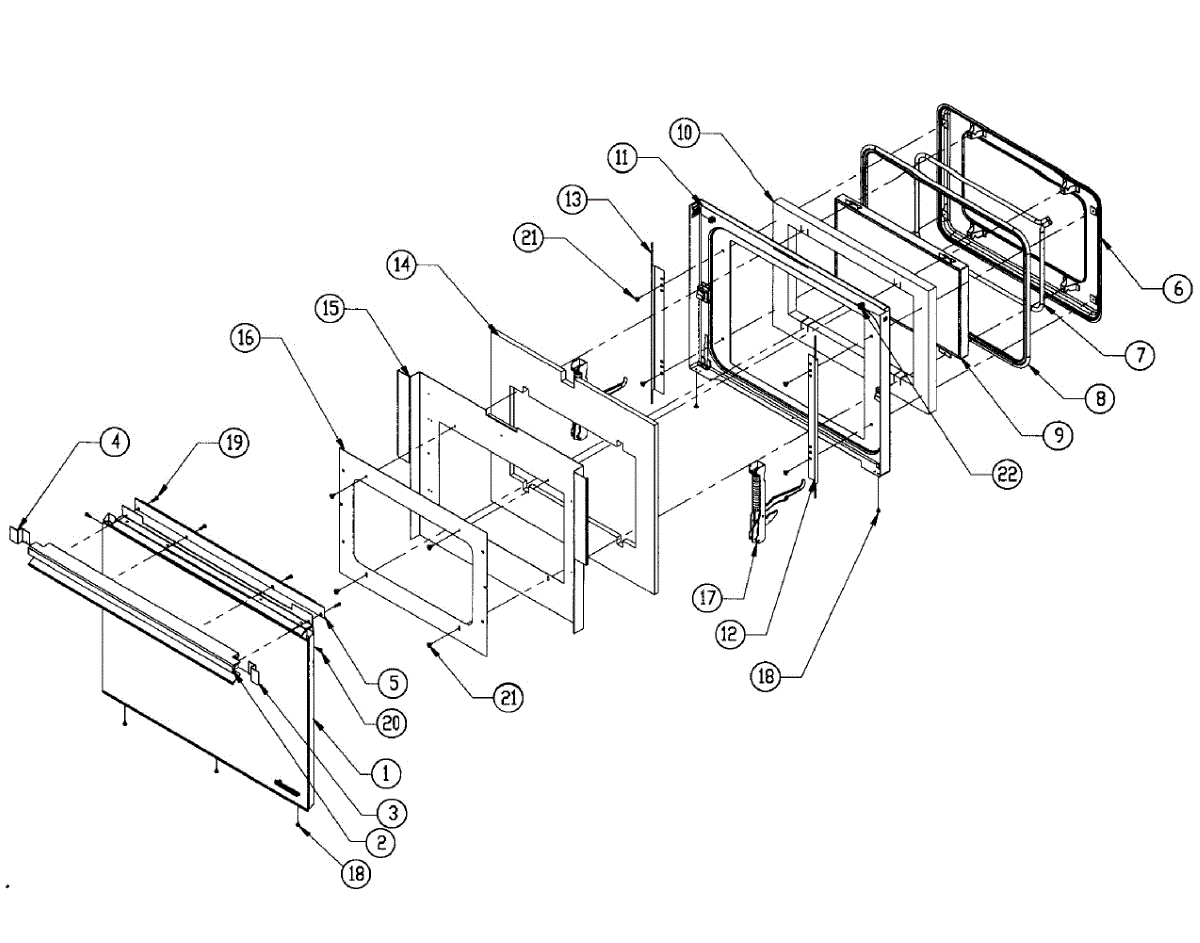 10
11
13
21
14
15
16
4
19
6
7
8
9
22
17
12
18
5
20
21
1
3
2
18