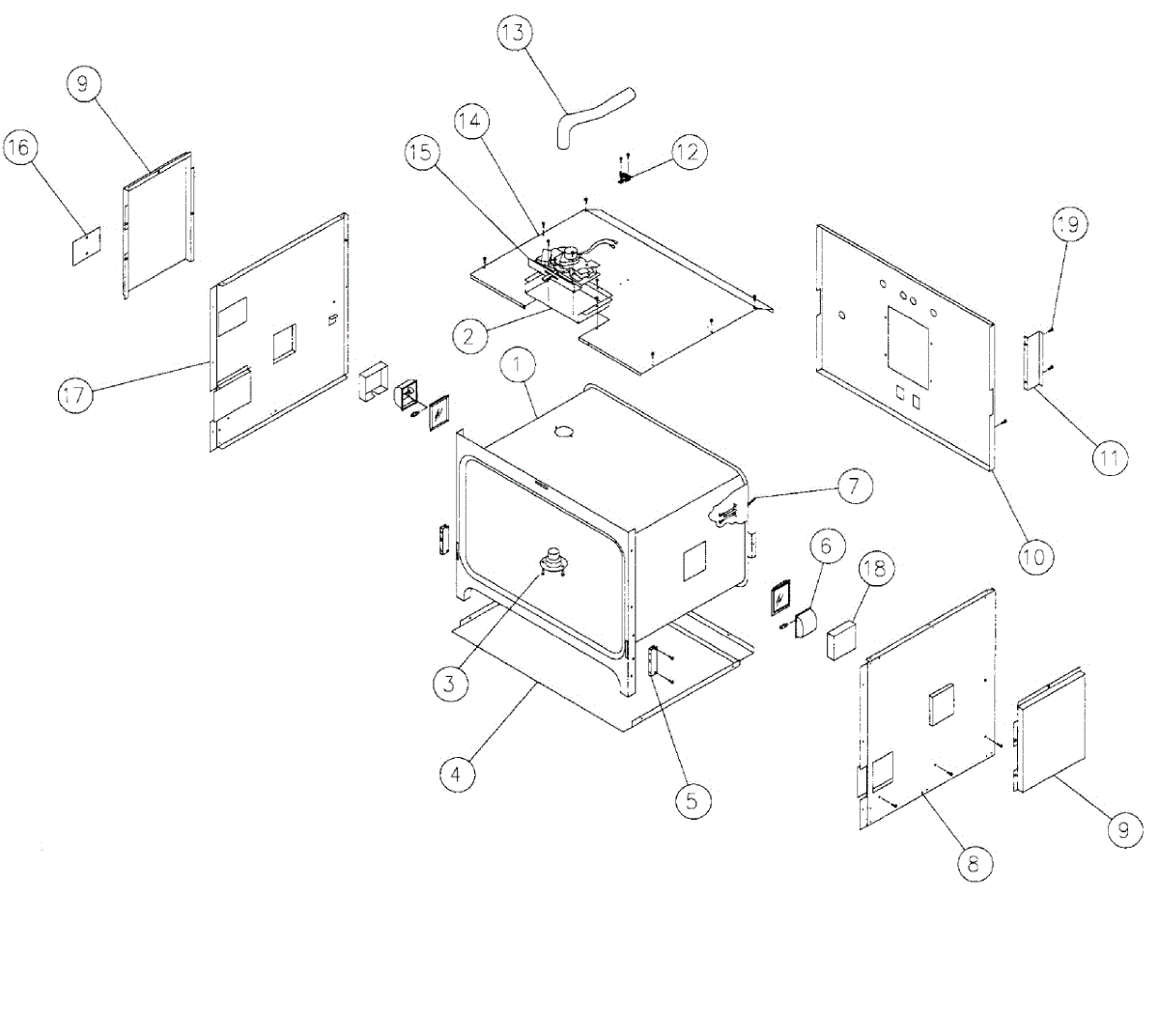 13
9
14
16
15
12
19
2
17
1
11
7
10
6
18
3
4
5
9
8