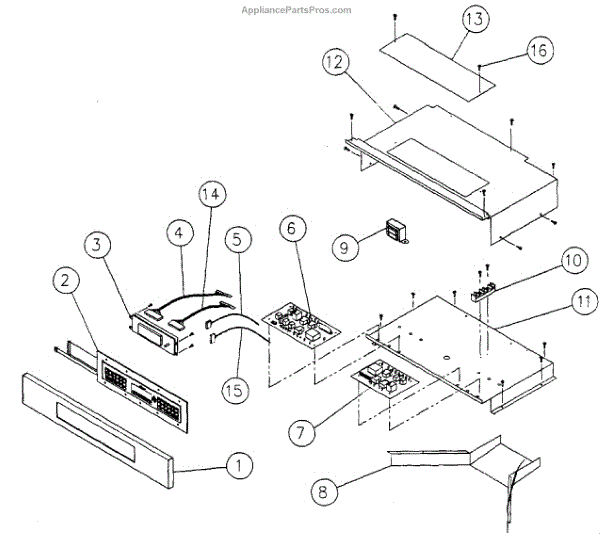 AppliancePartsPros.com

13
16
12
14
4
5
6
3
9
10
2
11
15
7
1
8