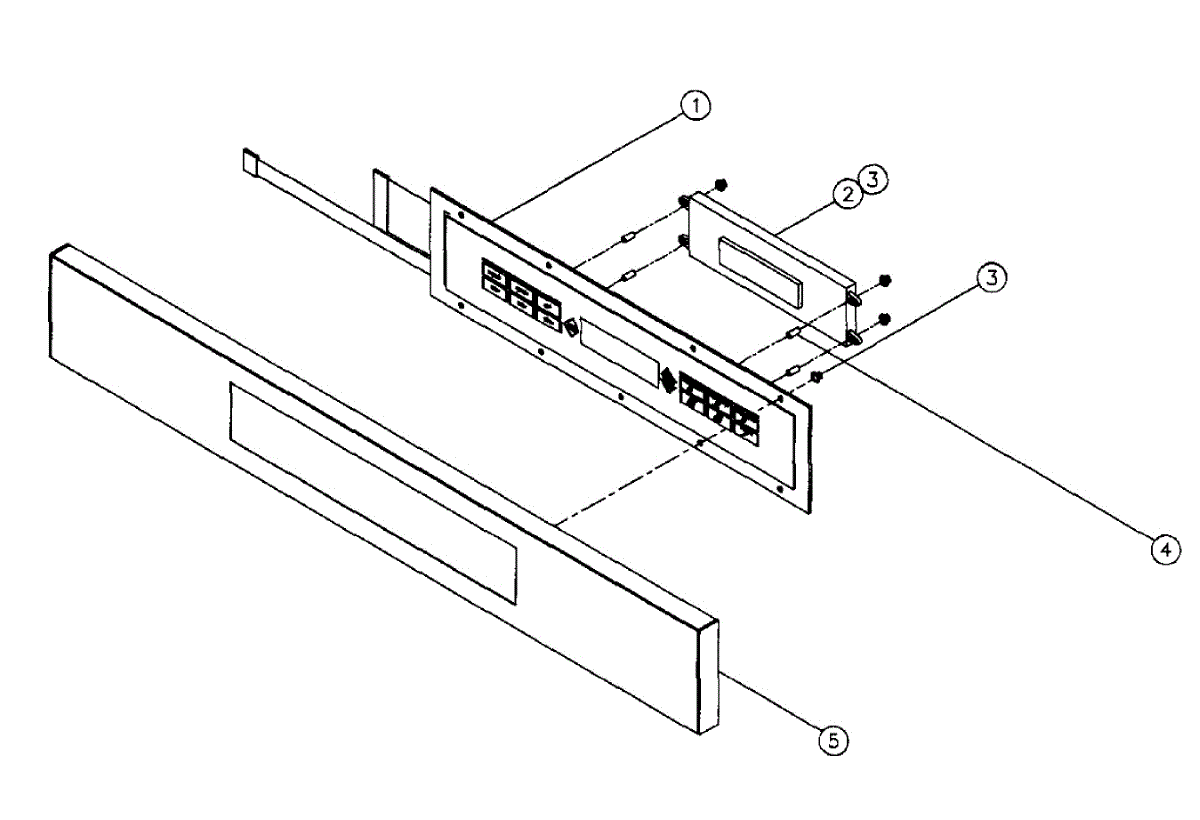 1
2 3
3
4
5