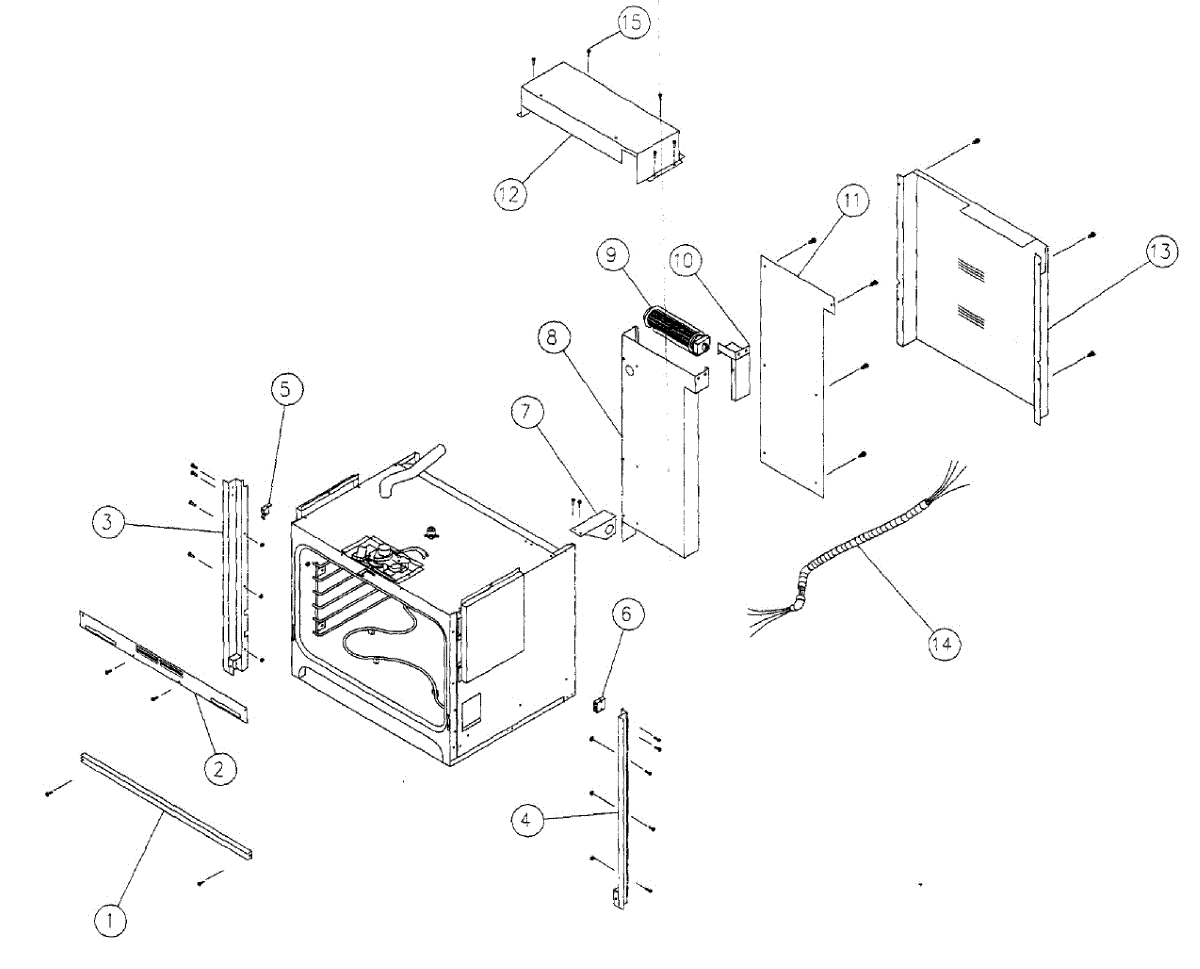 15
12
11
13
9
10
8
7
5
3
6
14
2
4
1