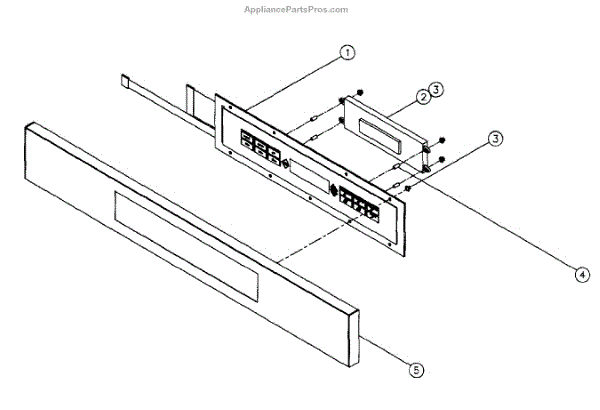 AppliancePartsPros.com

1

2 3

3

4

5