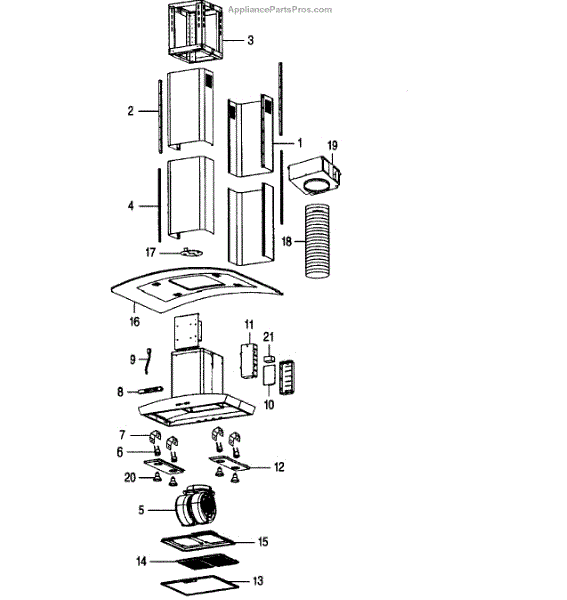 AppliancePartsPros.com

3

2

1

19

4

18

17

16

11

21

9

8

10

7

6

12

20

5

15

14

13