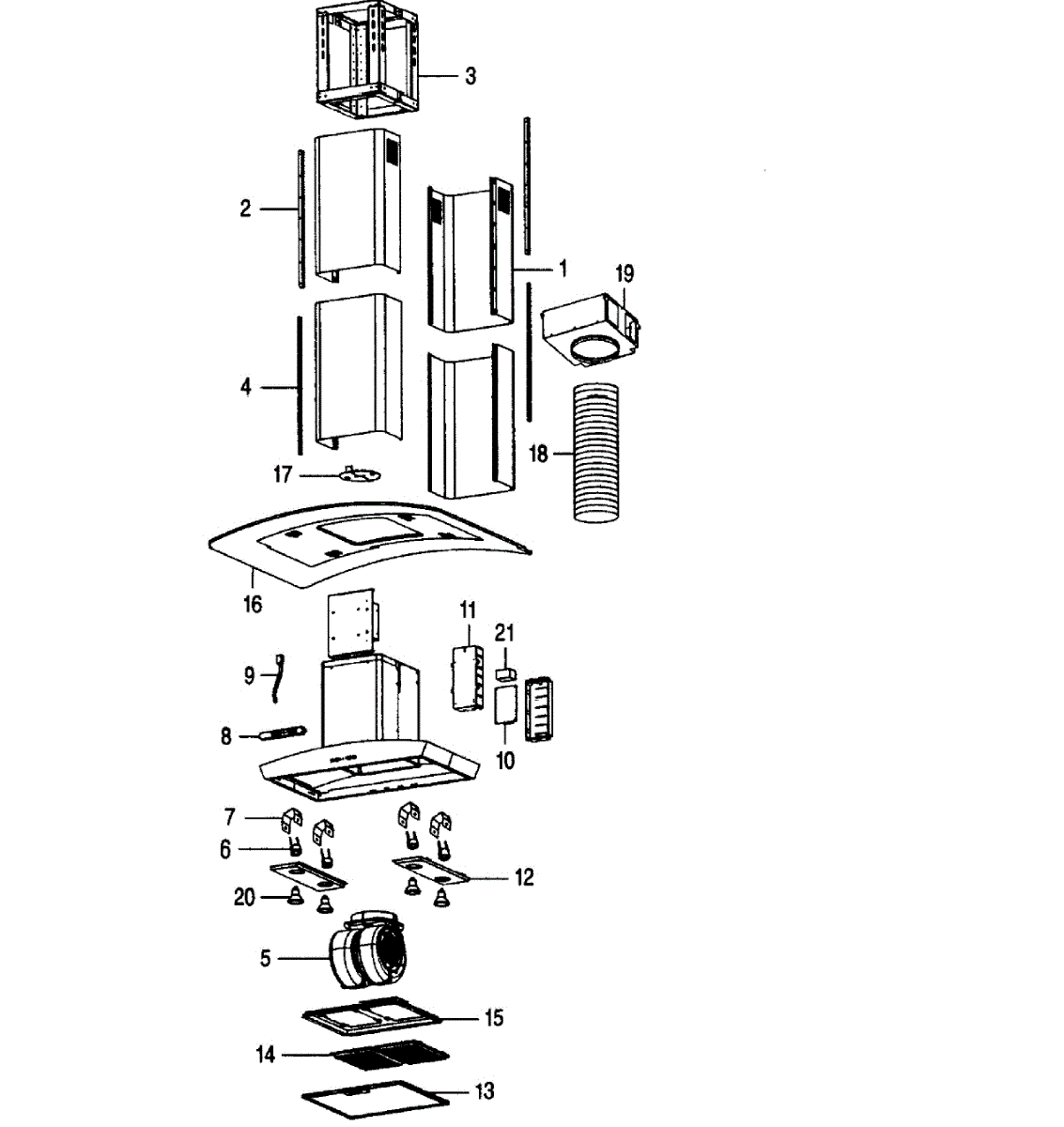 3
2
1
19
4
18
17
16
11
21
9
8
10
7
6
12
20
5
15
14
13