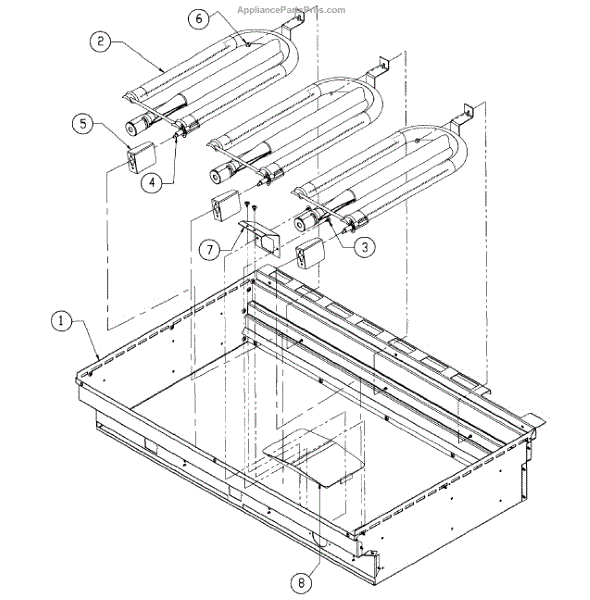 AppliancePartsPros.com

6
2
5
4
7
3
1
8