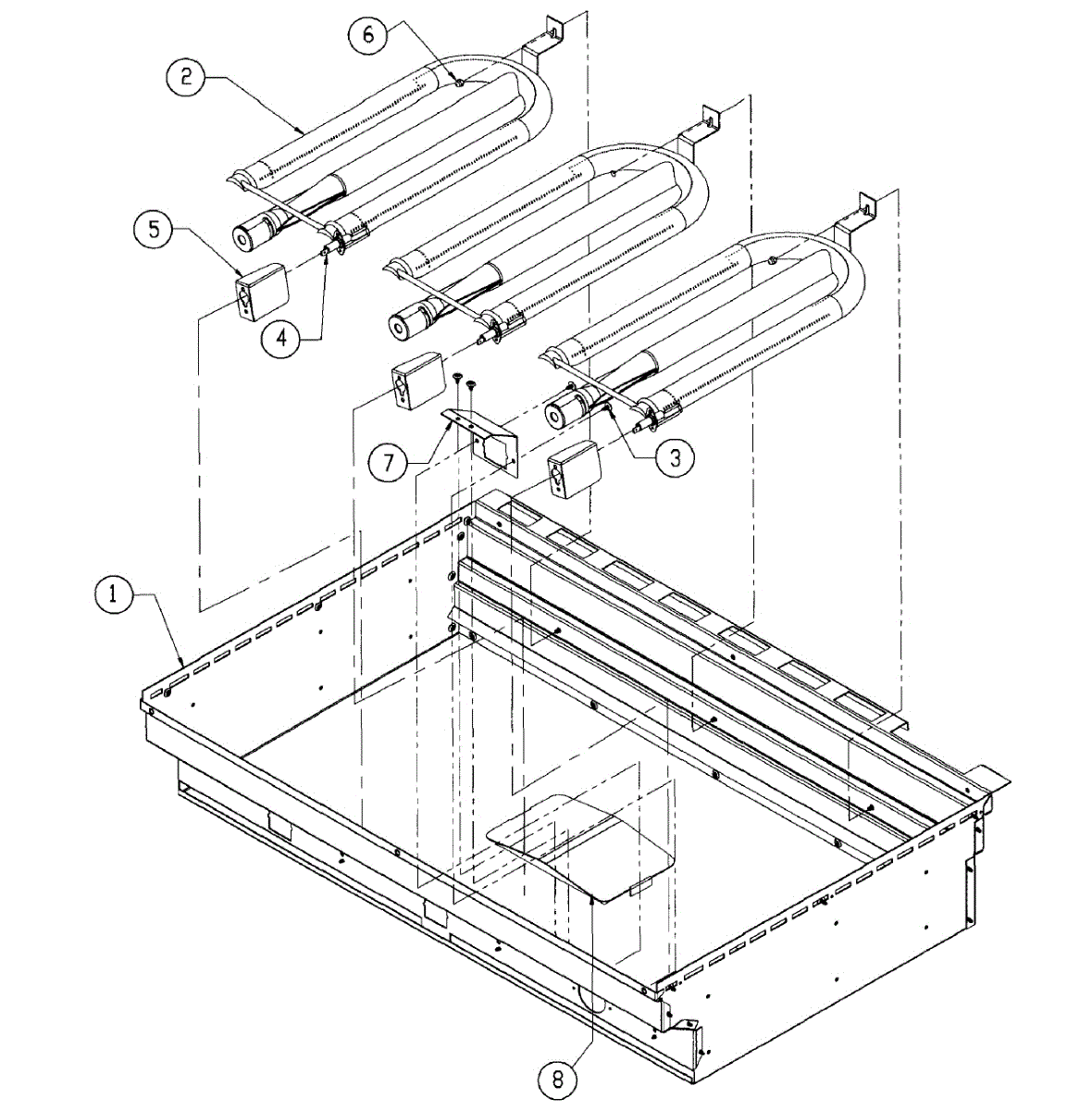 6
2
5
4
7
3
1
8