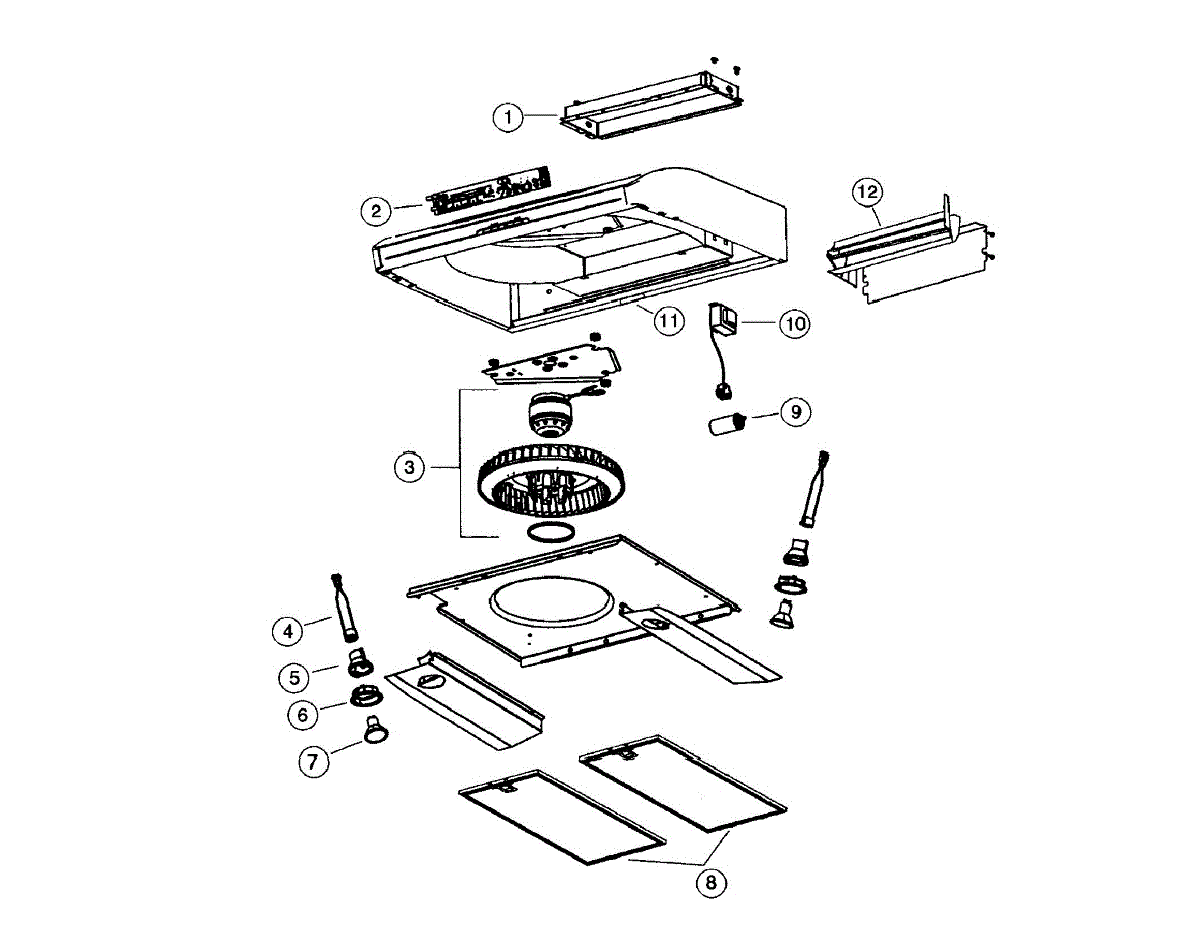 1
2
12
11
10
9
3
4
5
6
7
8