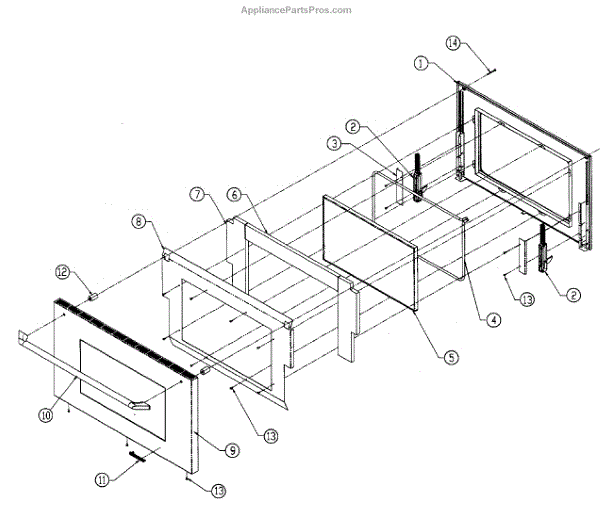 AppliancePartsPros.com

14
1
2
3
7
6
8
12
13
2
4
5
10
13
9
11
13