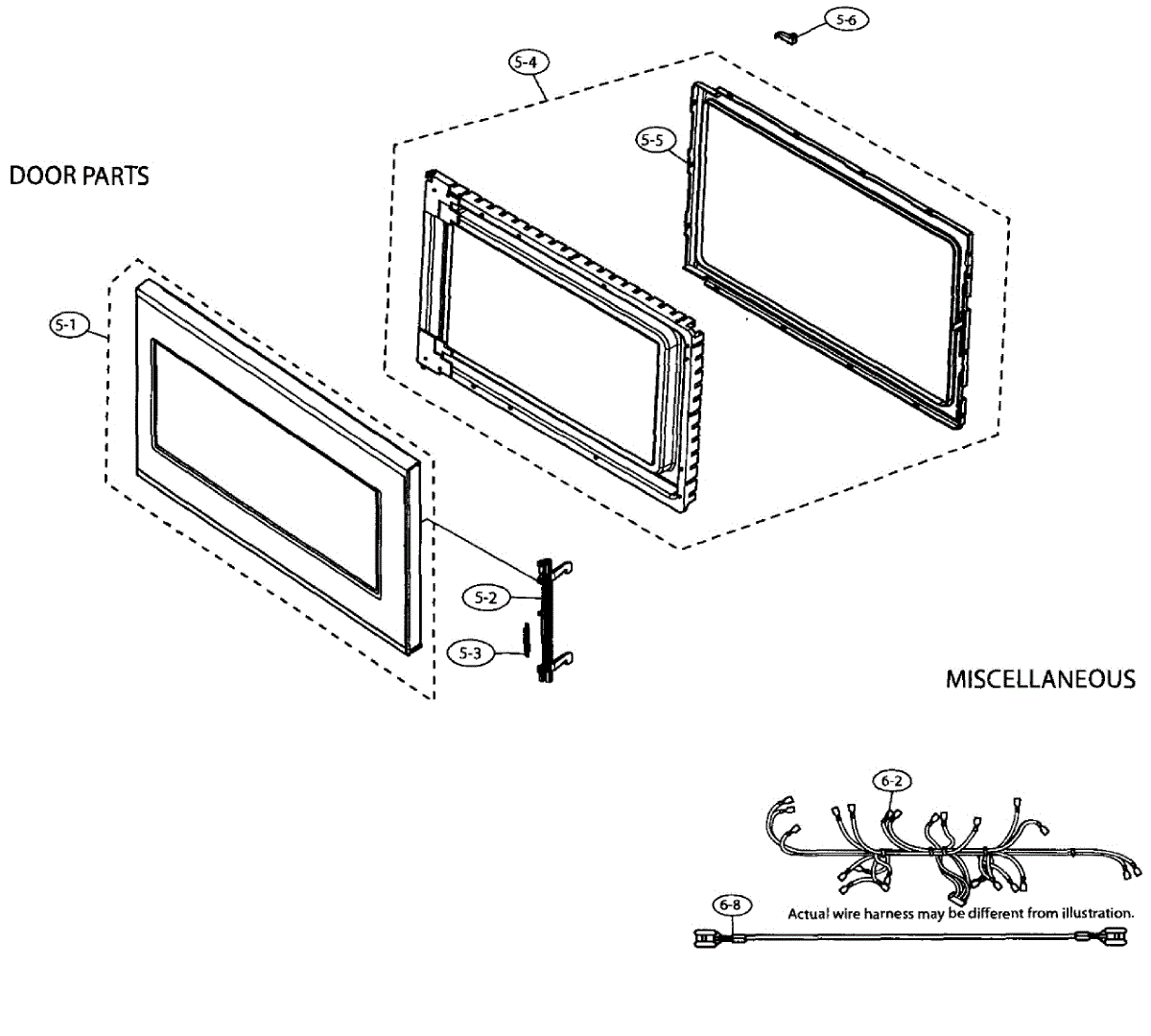 5-6

5-4

5-5

DOOR PARTS

5-1

5-2

5-3

MISCELLANEOUS

6-2

6-8

Actual wire harness may be different from illustration.