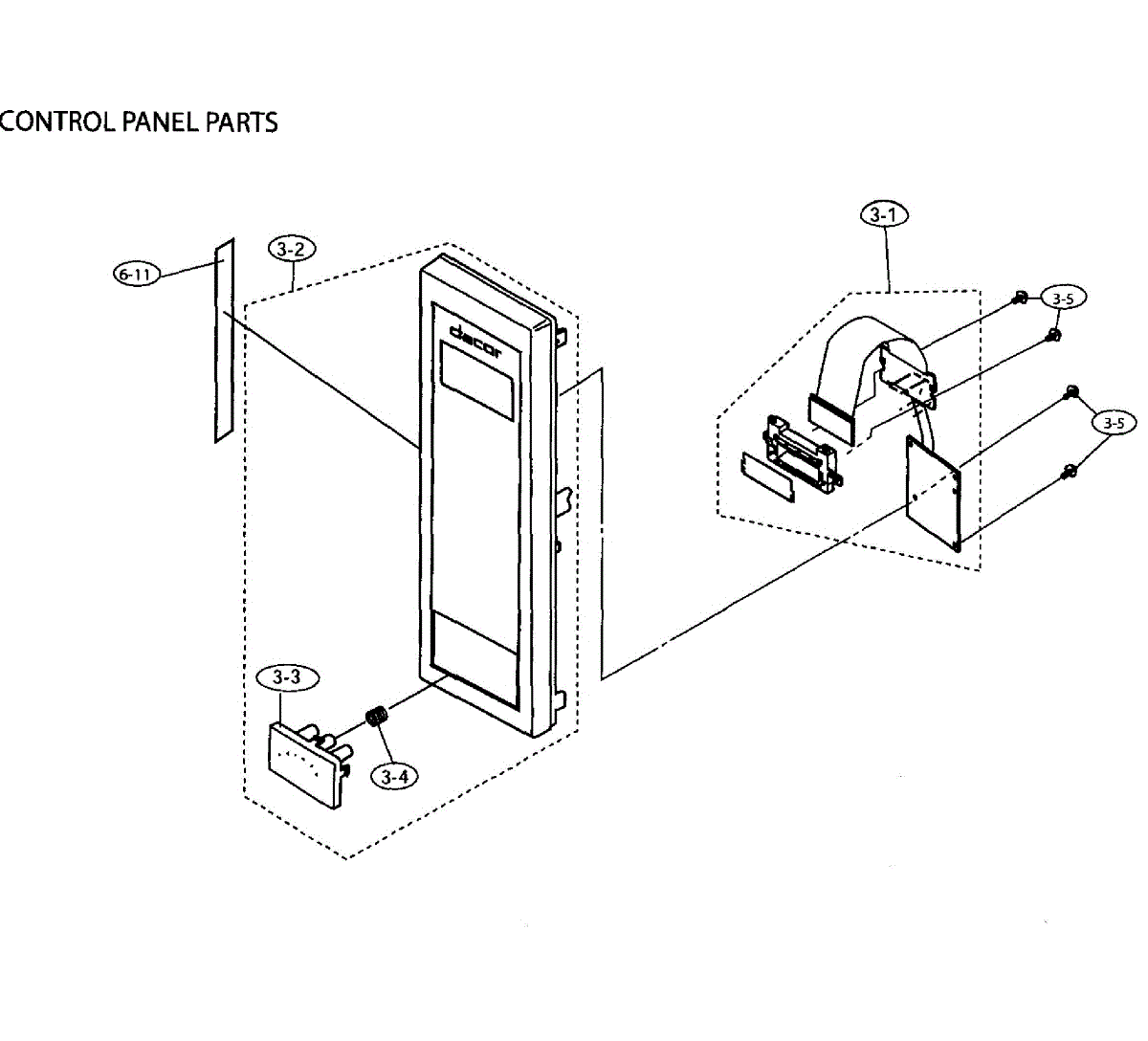 CONTROL PANEL PARTS

6-11

3-2

dacor

3-1

3-5

3-5

3-3

3-4