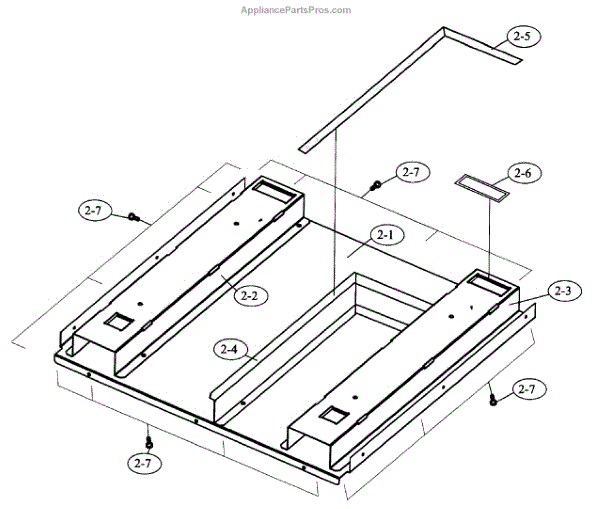 AppliancePartsPros.com

2-5

2-7

2-6

2-7

2-1

2-2

2-3

2-4

2-7

2-7