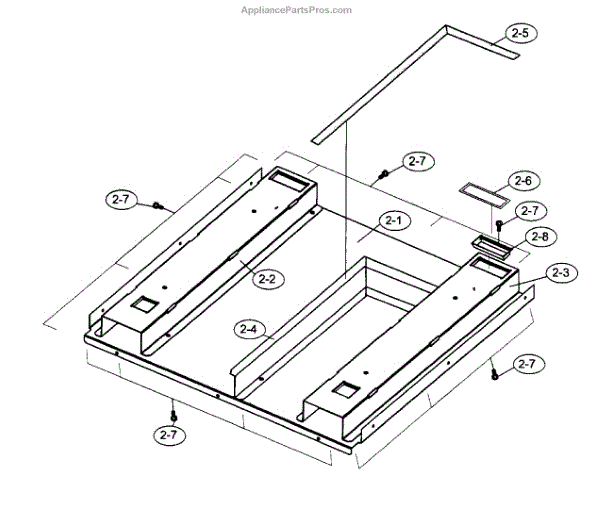 AppliancePartsPros.com

2-5

2-7

2-6

2-7

2-7

2-1

2-8

2-3

2-2

2-4

2-7

2-7