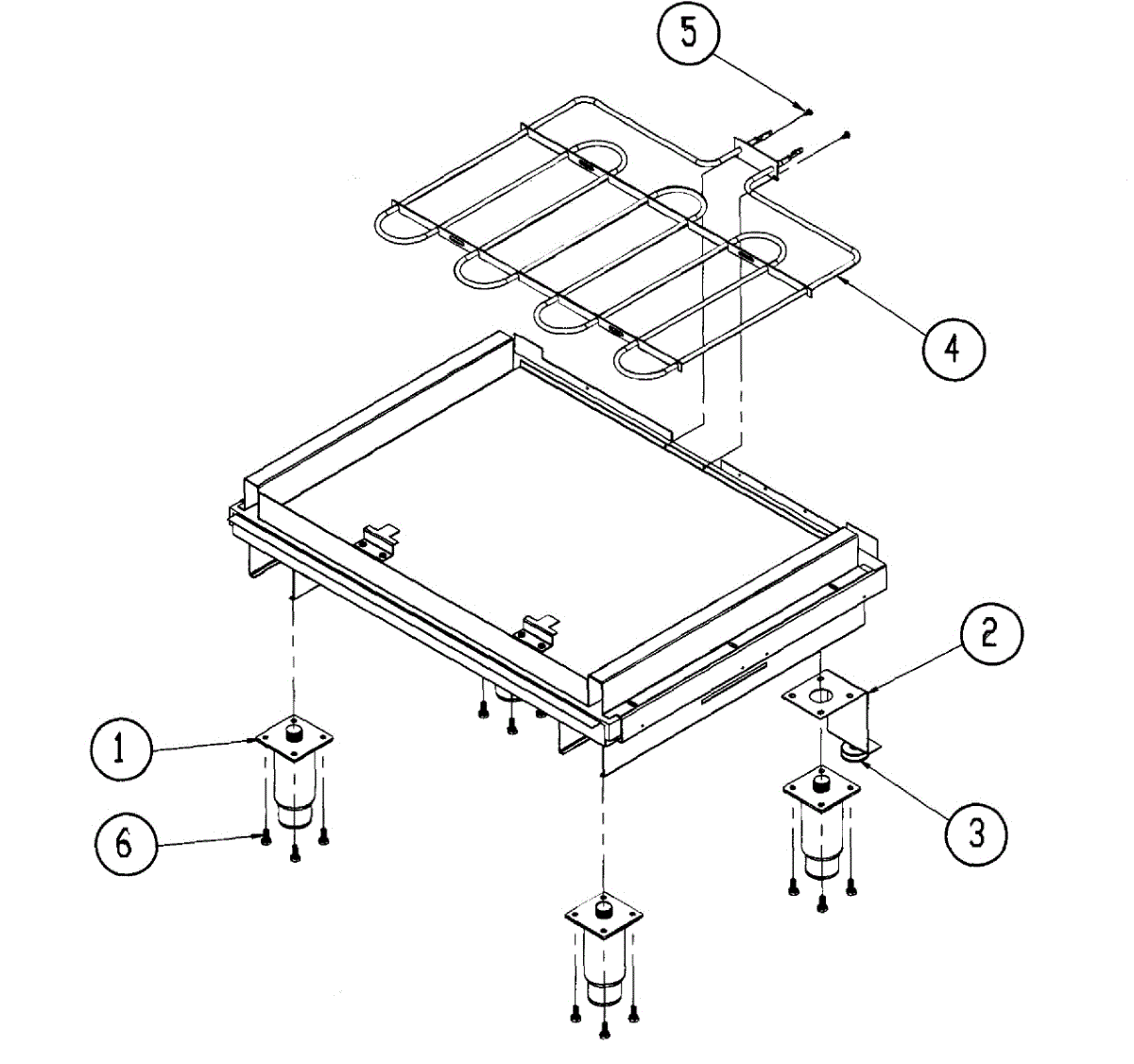 5
4
2
1
3
6