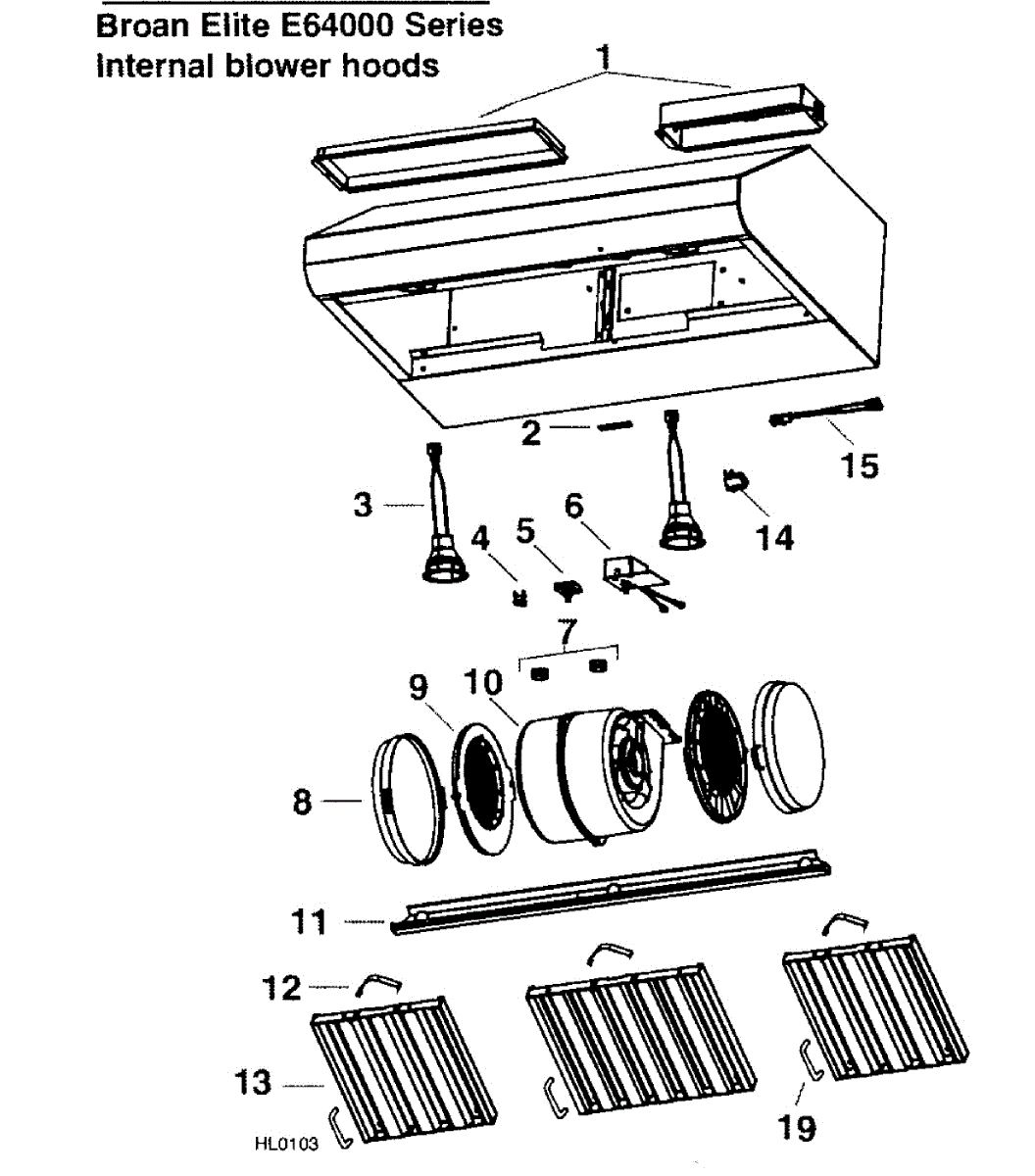 Broan Elite E64000 Series
internal blower hoods

1
2
15
3
14
6
4
5
7
9
10
8
11
12
13
19
HL0103