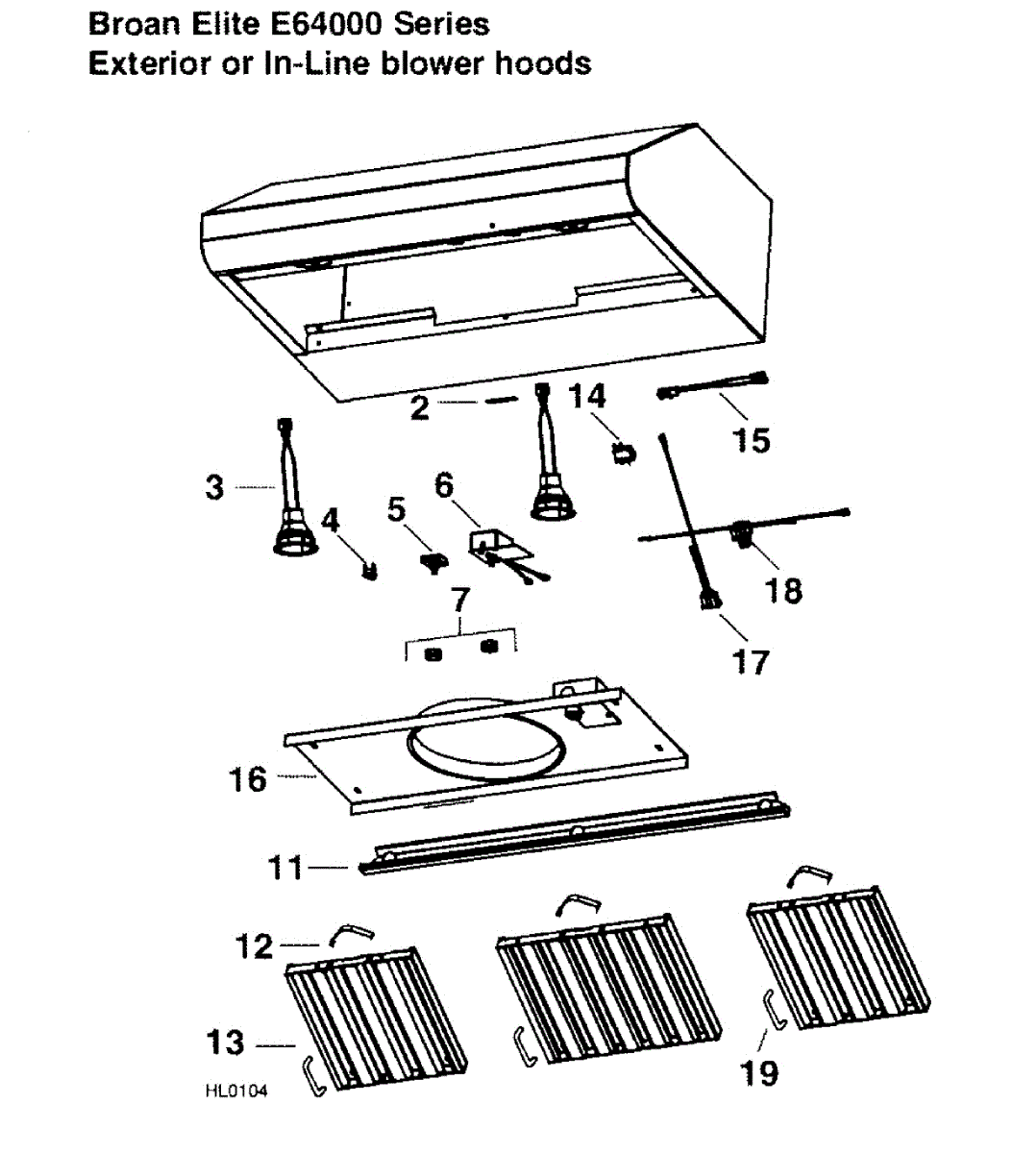 Broan Elite E64000 Series
Exterior or In-Line blower hoods

2
14
15
3
4
5
6
18
7
17
16
11
12
13
19
HL0104