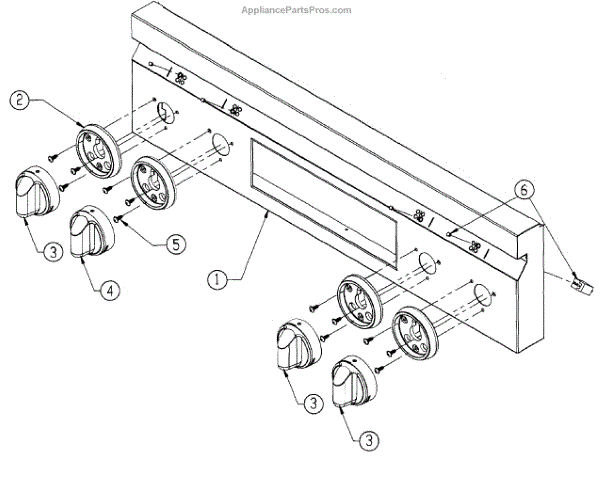 AppliancePartsPros.com

2
6
3
5
4
1
3
3