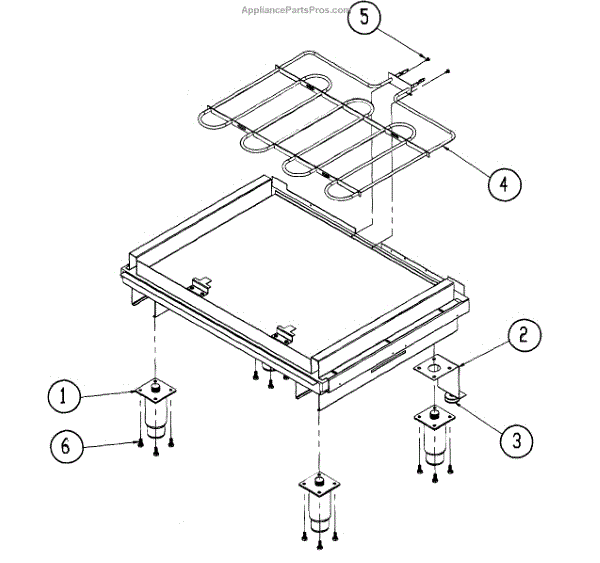 AppliancePartsPros.com

5

4

2

1

3

6