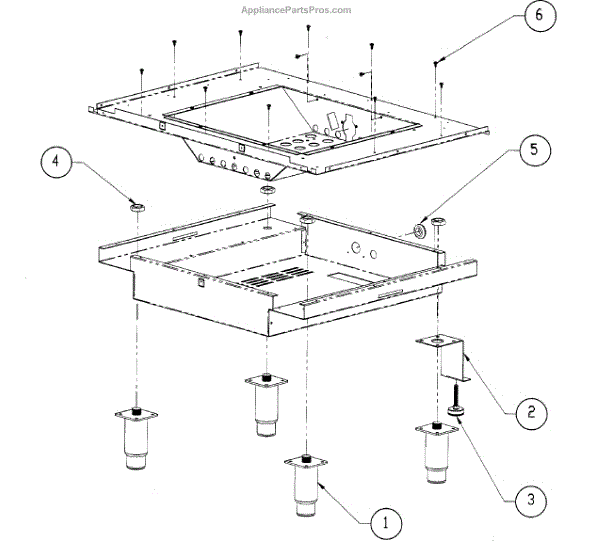 AppliancePartsPros.com

6

4

5

2

3

1