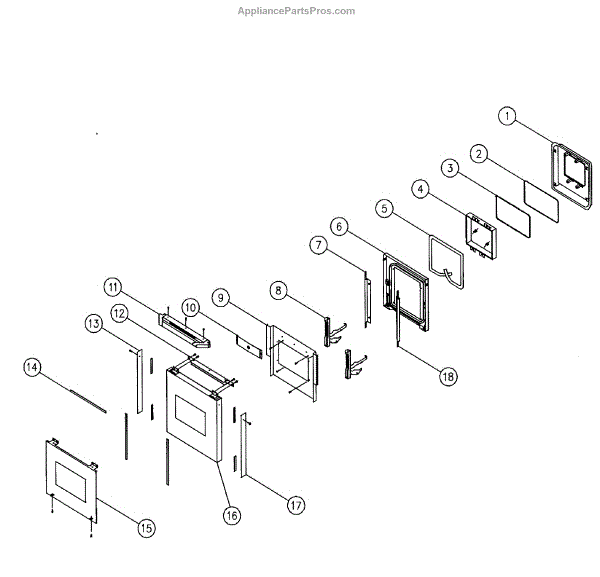 AppliancePartsPros.com

1
2
3
4
5
6
7
8
9
10
11
12
13
14
15
16
17
18