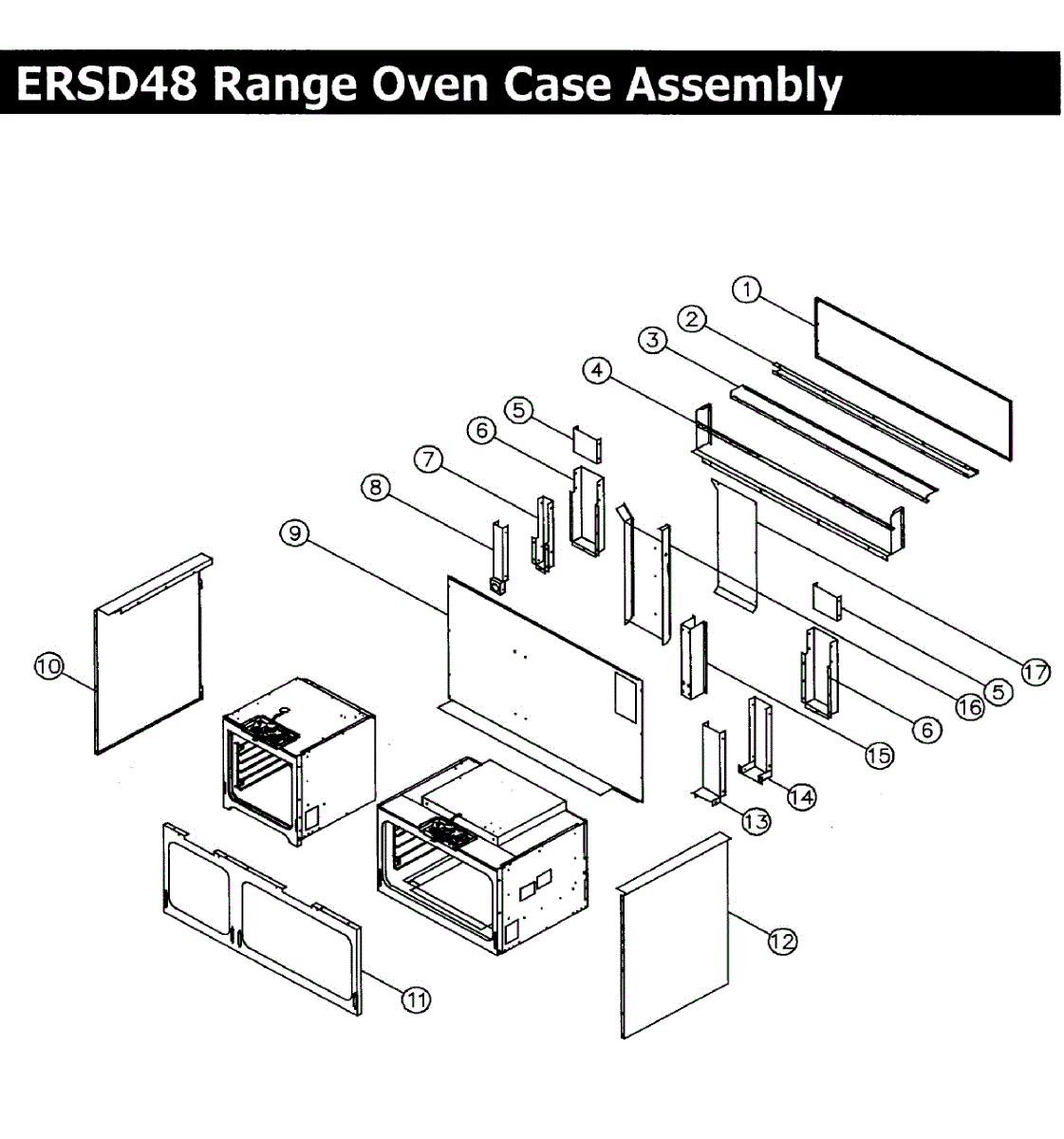 ERSD48 Range Oven Case Assembly

1
2
3
4
5
6
7
8
9
10
17
5
16
6
15
14
13
12
11