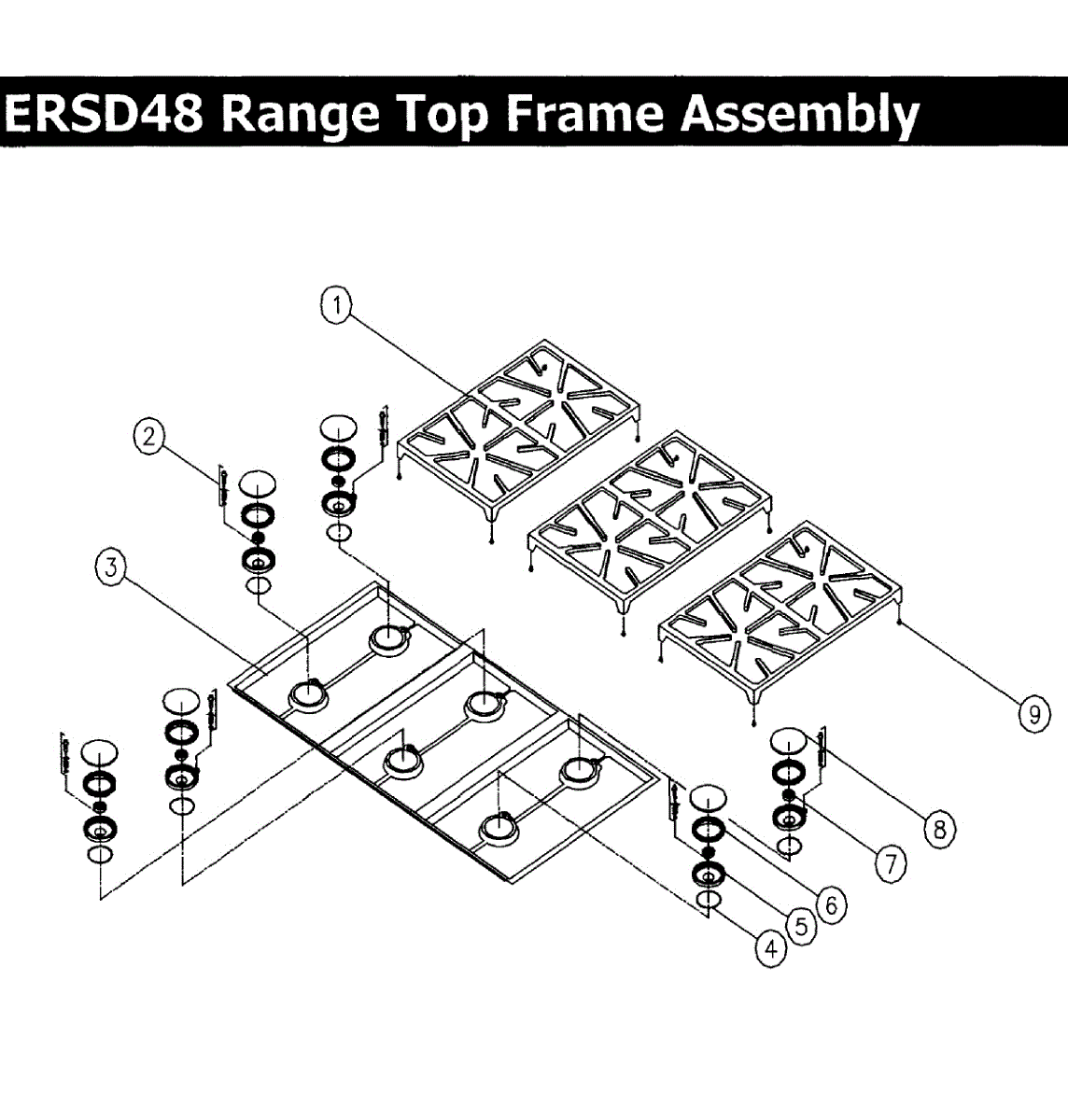 ERSD48 Range Top Frame Assembly

1
2
3
9
8
7
6
5
4