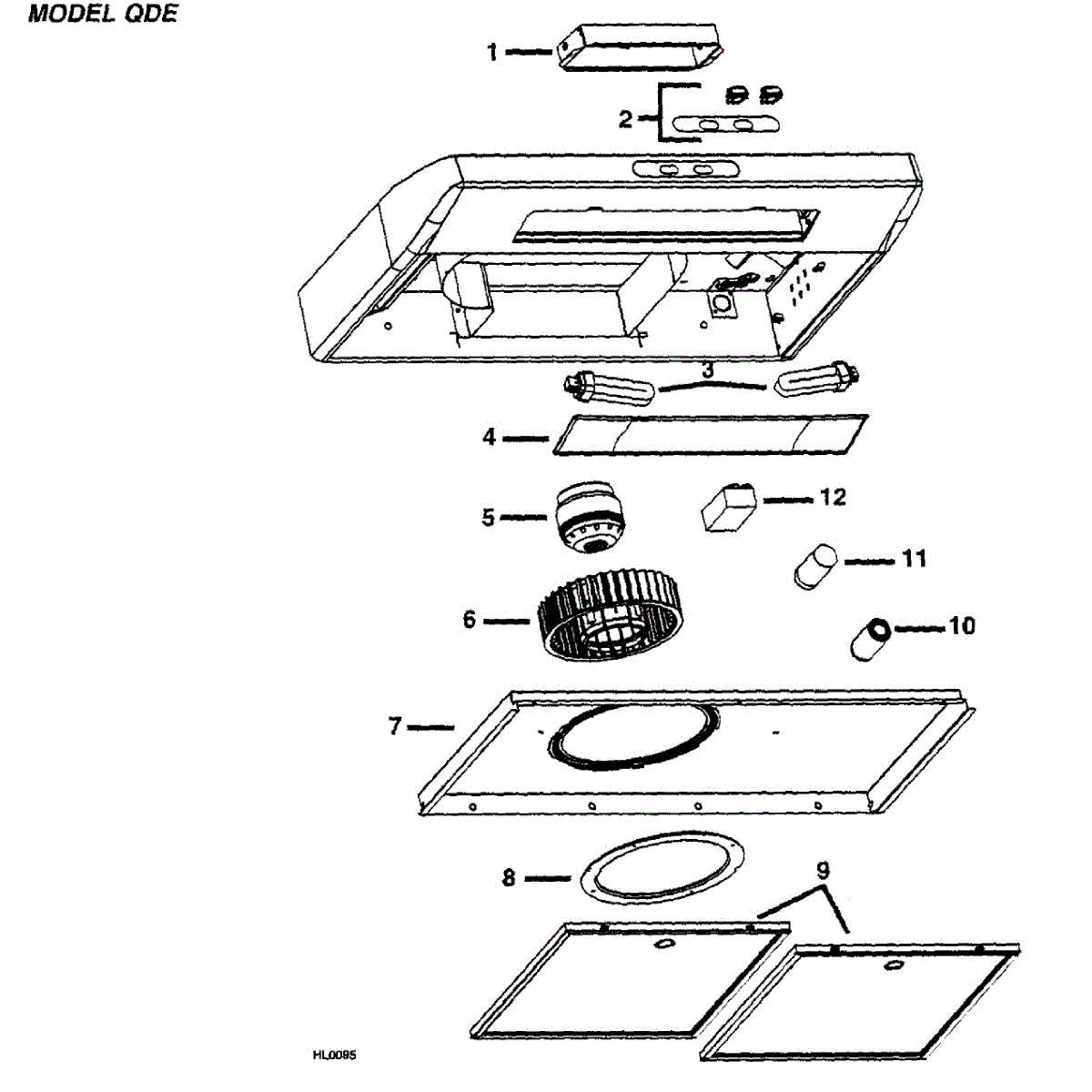 MODEL QDE

1
2
3
4
5
12
11
6
10
7
8
9

HL0095