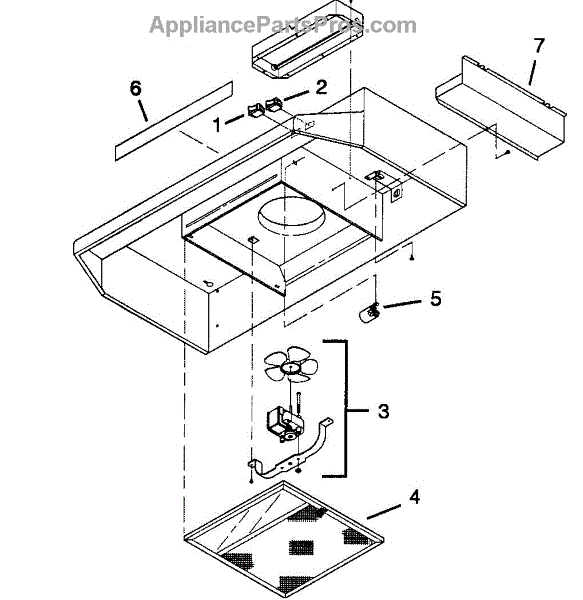 AppliancePartsPros.com

7

6

2

1

5

3

4