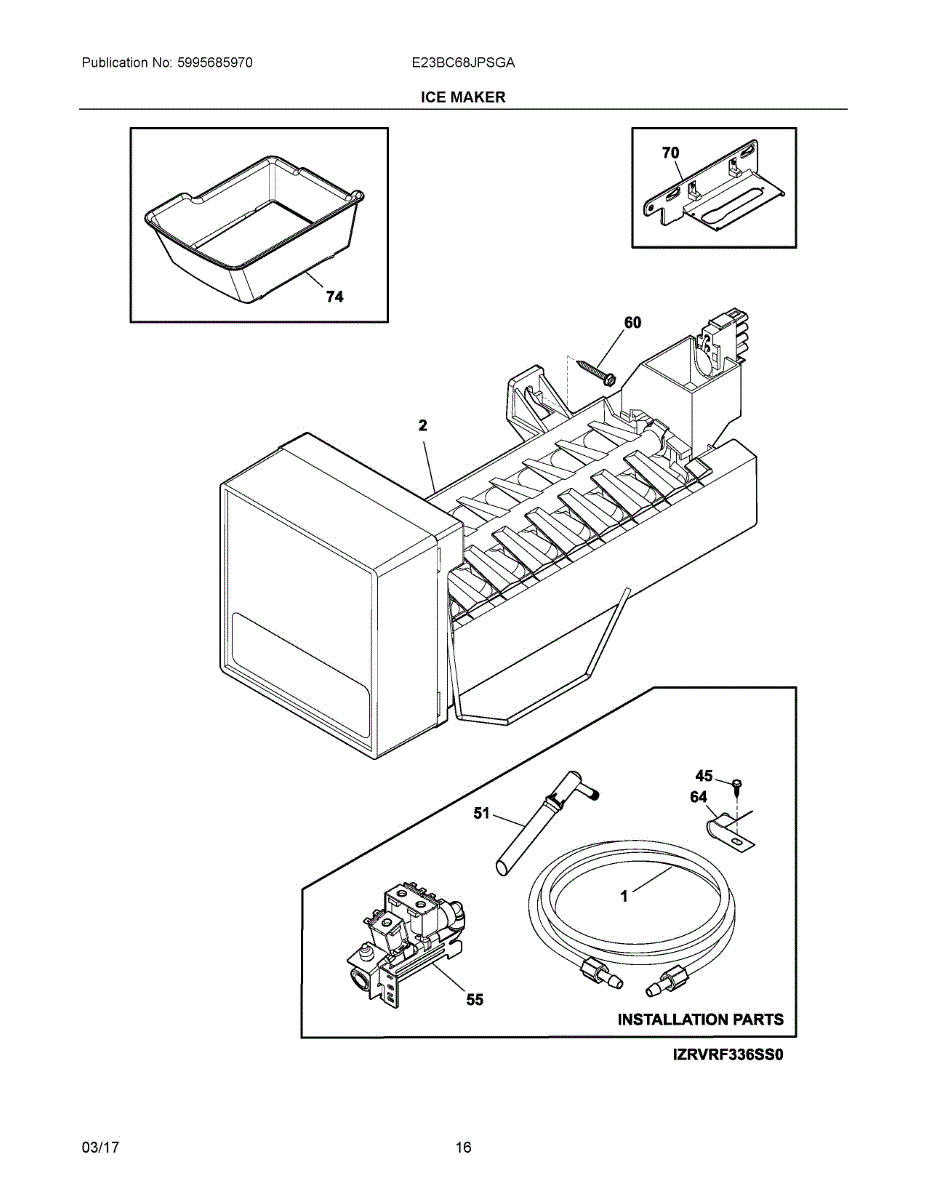 Publication No: 5995685970

E23BC68JPSGA

ICE MAKER

74

70

60

2

45

64

51

1

55

INSTALLATION PARTS

IZRVRF336SS0

03/17

16