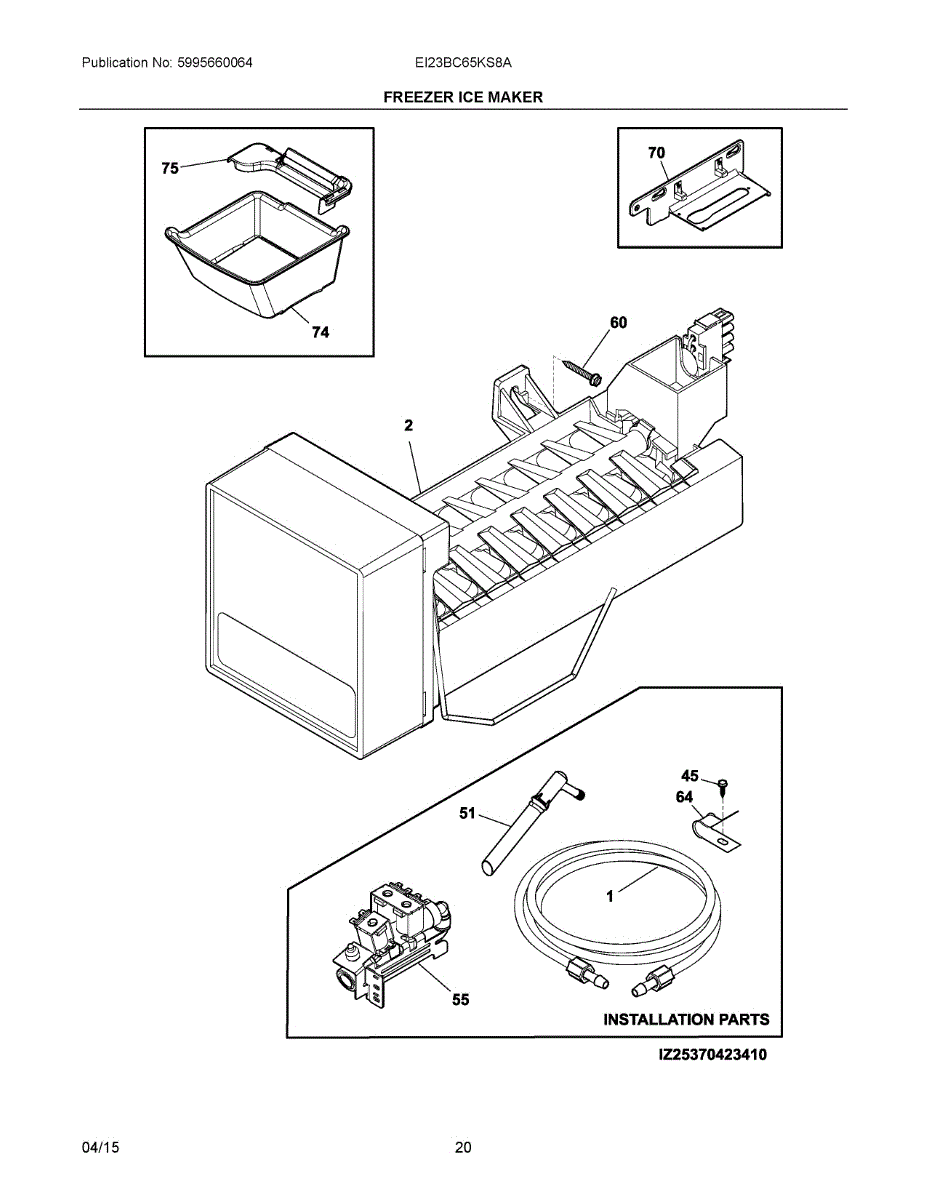 Publication No: 5995660064
EI23BC65KS8A
FREEZER ICE MAKER

75
74

70

60

2

45
64
51
1
55
INSTALLATION PARTS

IZ25370423410

04/15
20