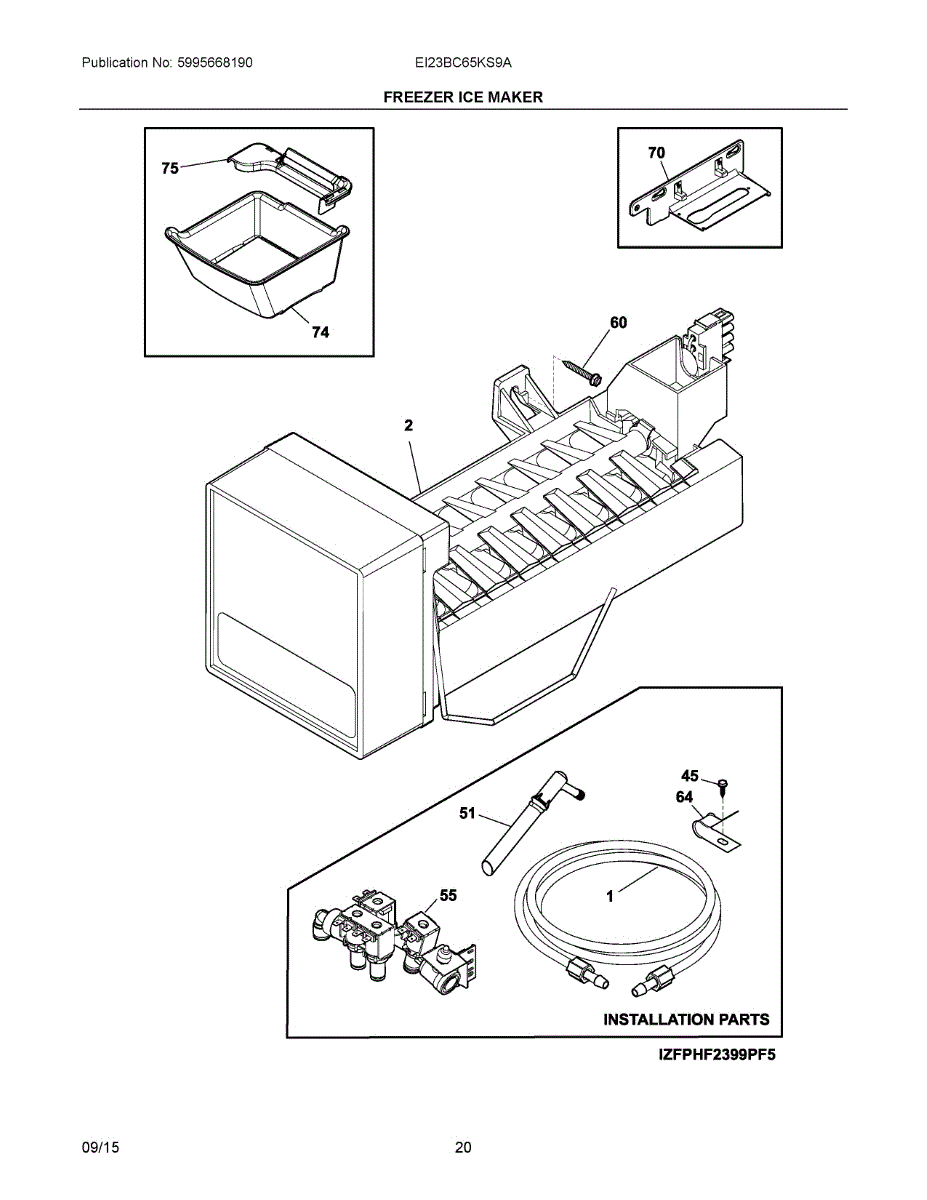 Publication No: 5995668190

EI23BC65KS9A

FREEZER ICE MAKER

75

74

70

60

2

45

64

51

55

1

INSTALLATION PARTS

IZFPHF2399PF5

09/15

20