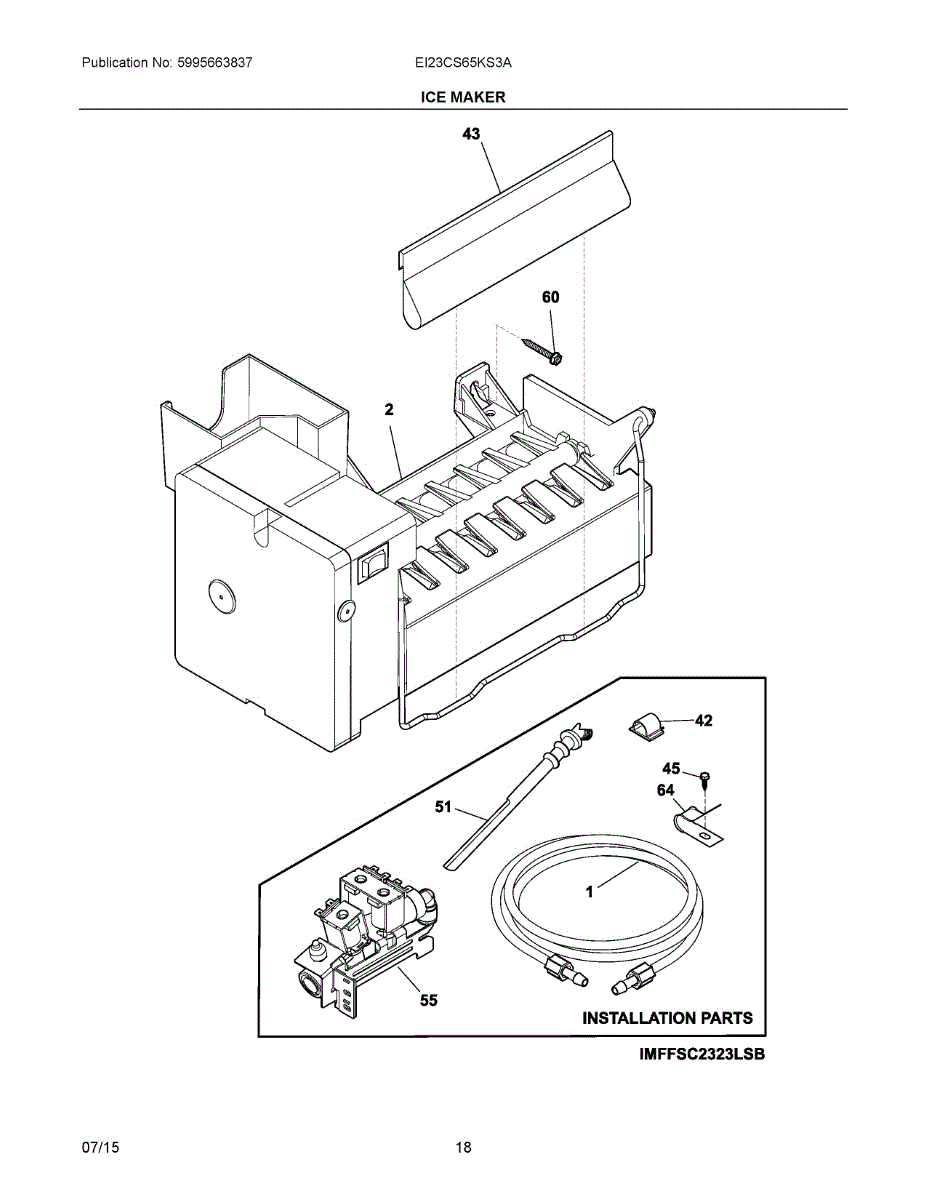 Publication No: 5995663837 EI23CS65KS3A

ICE MAKER

43

60

2

42

45

64

51

1

55

INSTALLATION PARTS

IMFFSC2323LSB

07/15 18