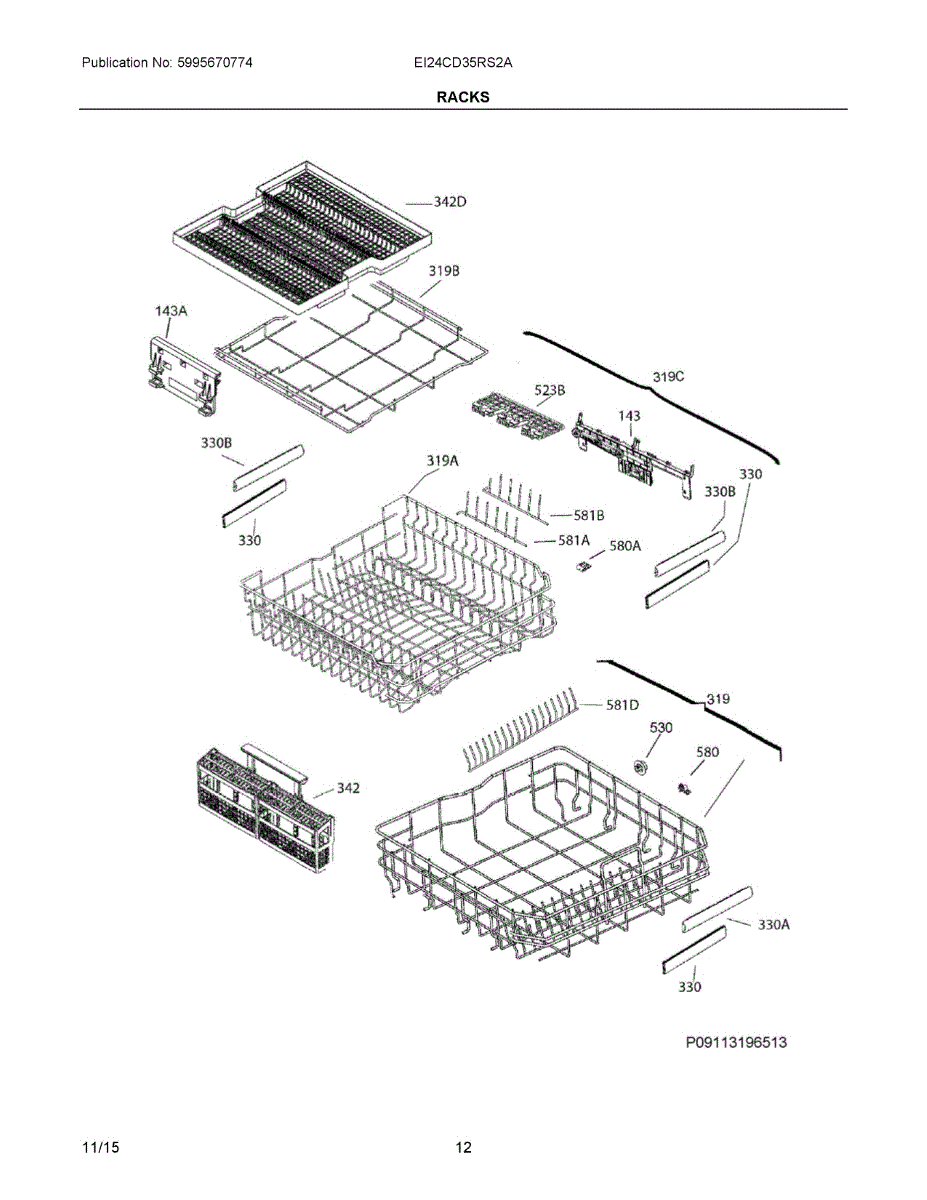 Publication No: 5995670774

EI24CD35RS2A

RACKS

342D

319B

143A

319C

523B

143

330B

319A

330

330B

330

581B

581A

580A

581D

319

530

580

342

330A

330

P09113196513

11/15

12