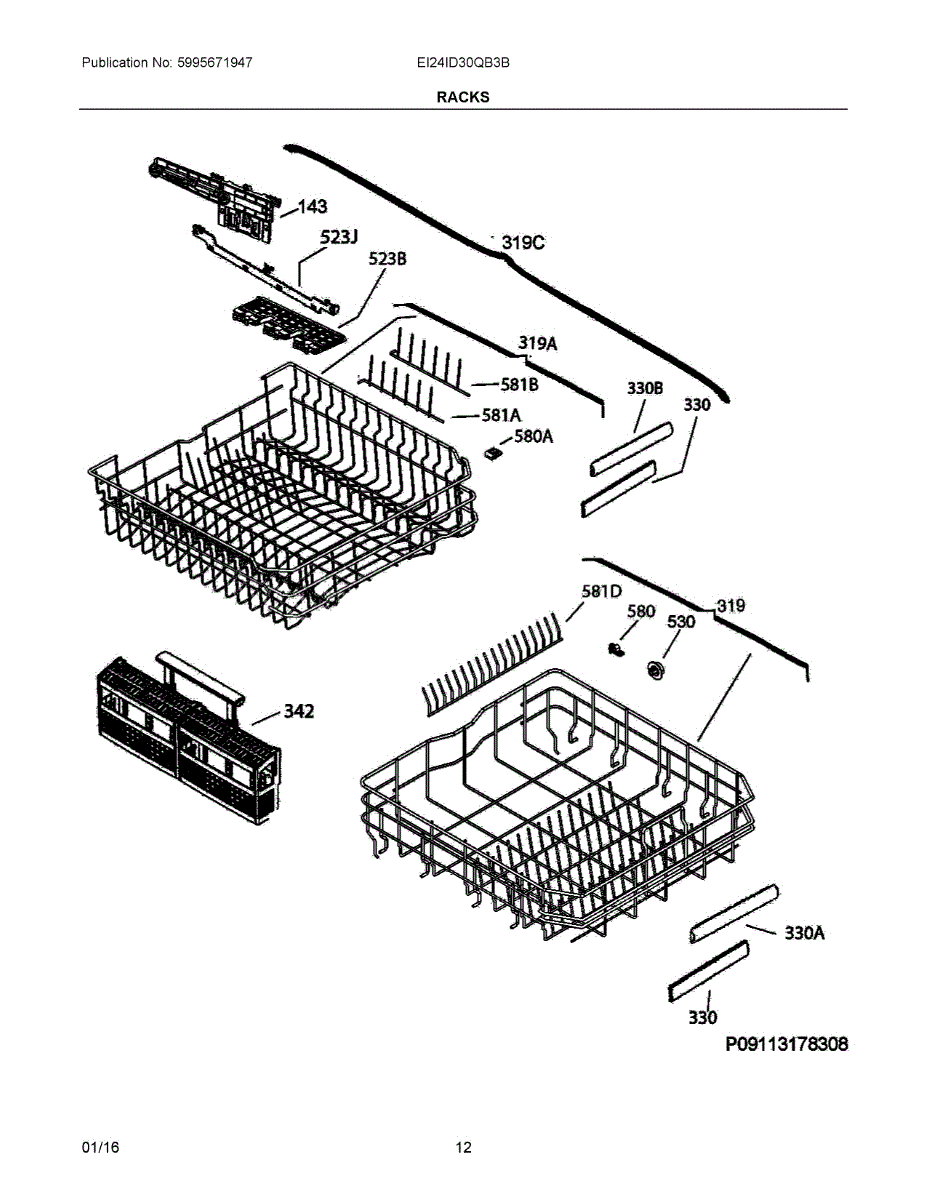 Publication No: 5995671947

EI24ID30QB3B

RACKS

143

523J

523B

319C

319A

581B

581A

580A

330B

330

581D

580

530

319

342

330A

330

P09113178308

01/16

12